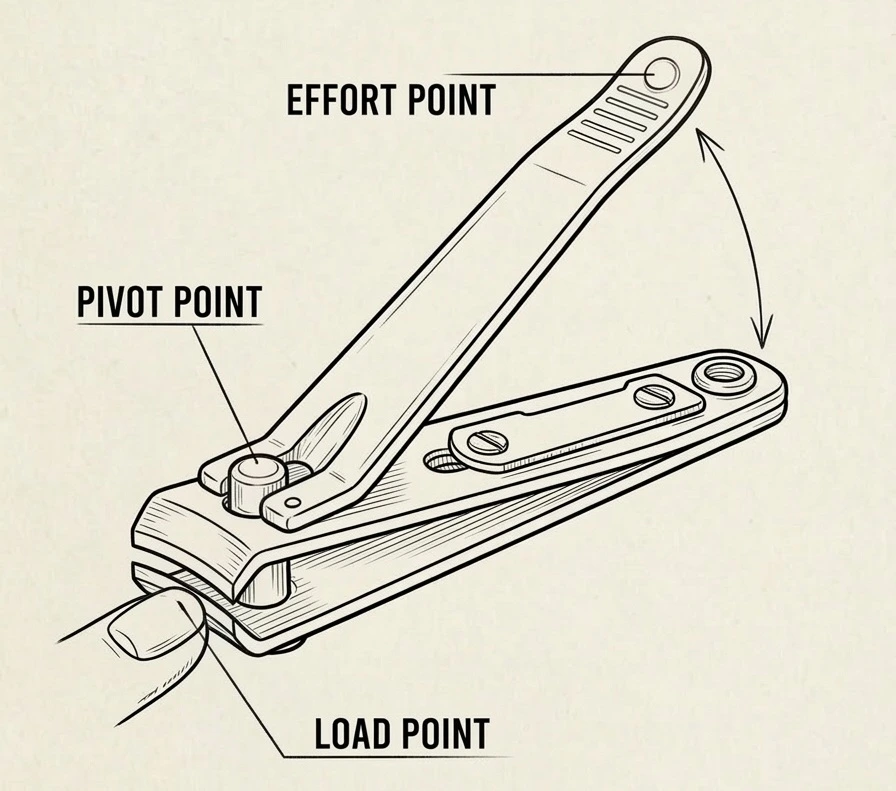 EFFORT POINT

PIVOT POINT

LOAD POINT