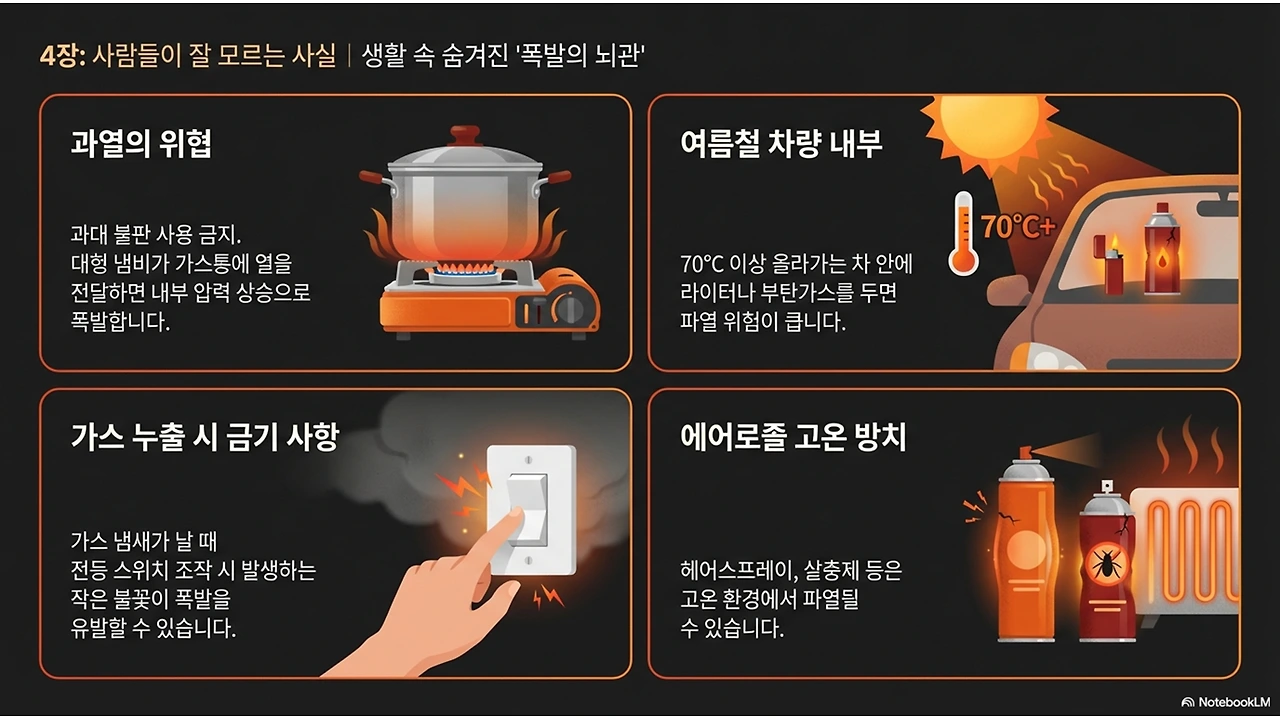 4장: 사람들이 잘 모르는 사실 | 생활 속 숨겨진 '폭발의 뇌관'

과열의 위협

과대 불판 사용 금지. 대형 냄비가 가스통에 열을 전달하면 내부 압력 상승으로 폭발합니다.

여름철 차량 내부

70°C+

70°C 이상 올라가는 차 안에 라이터나 부탄가스를 두면 파열 위험이 큽니다.

가스 누출 시 금기 사항

가스 냄새가 날 때 전등 스위치 조작 시 발생하는 작은 불꽃이 폭발을 유발할 수 있습니다.

에어로졸 고온 방치

헤어스프레이, 살충제 등은 고온 환경에서 파열될 수 있습니다.

NotebookLM