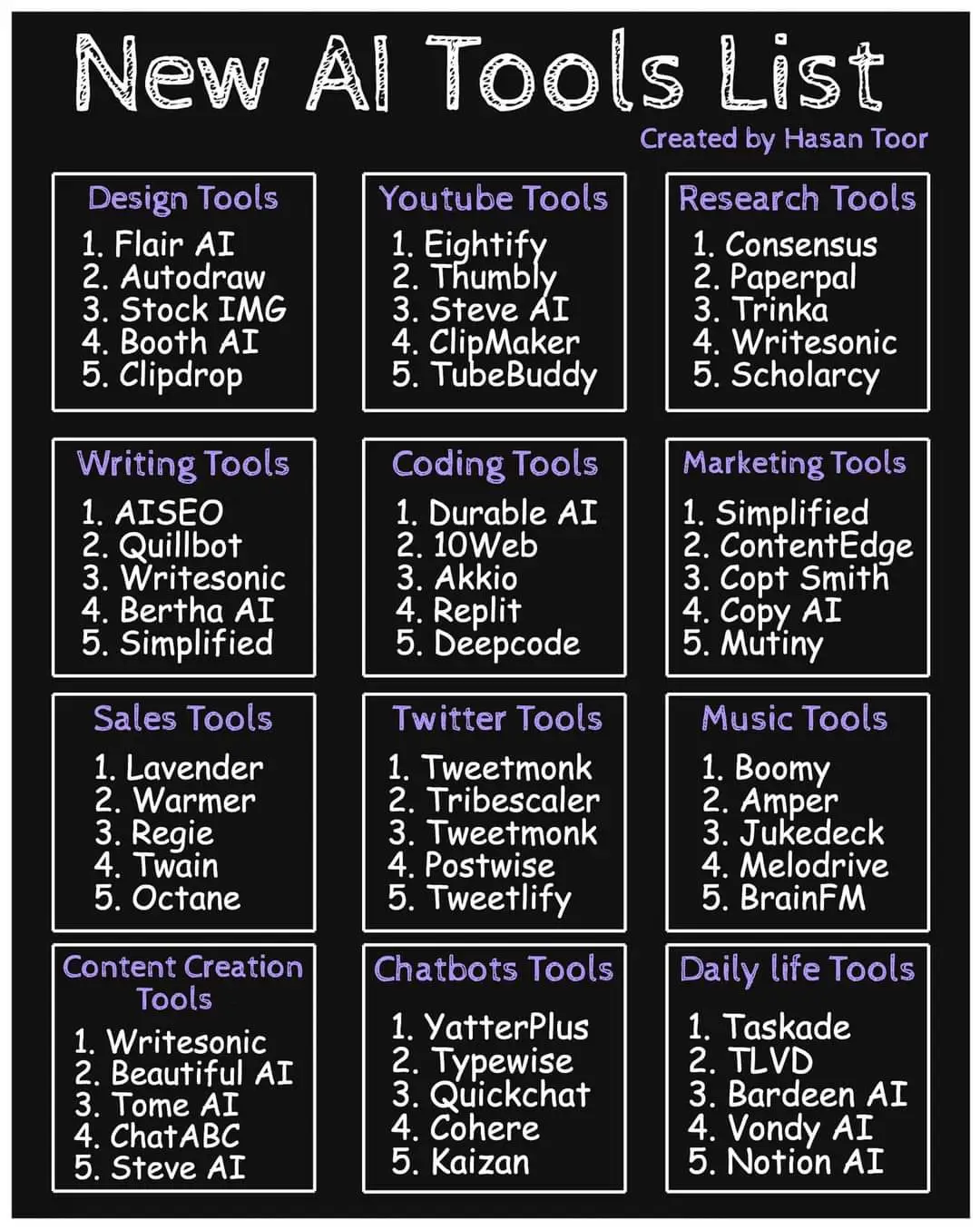 New AI Tools List

Created by Hasan Toor

Design Tools
1. Flair AI
2. Autodraw
3. Stock IMG
4. Booth AI
5. Clipdrop

Youtube Tools
1. Eightify
2. Thumbly
3. Steve AI
4. ClipMaker
5. TubeBuddy

Research Tools
1. Consensus
2. Paperpal
3. Trinka
4. Writesonic
5. Scholarcy

Writing Tools
1. AISEO
2. Quillbot
3. Writesonic
4. Bertha AI
5. Simplified

Coding Tools
1. Durable AI
2. 10Web
3. Akkio
4. Replit
5. Deepcode

Marketing Tools
1. Simplified
2. ContentEdge
3. Copt Smith
4. Copy AI
5. Mutiny

Sales Tools
1. Lavender
2. Warmer
3. Regie
4. Twain
5. Octane

Twitter Tools
1. Tweetmonk
2. Tribescaler
3. Tweetmonk
4. Postwise
5. Tweetlify

Music Tools
1. Boomy
2. Amper
3. Jukedeck
4. Melodrive
5. BrainFM

Content Creation Tools
1. Writesonic
2. Beautiful AI
3. Tome AI
4. ChatABC
5. Steve AI

Chatbots Tools
1. YatterPlus
2. Typewise
3. Quickchat
4. Cohere
5. Kaizan

Daily life Tools
1. Taskade
2. TLVD
3. Bardeen AI
4. Vondy AI
5. Notion AI