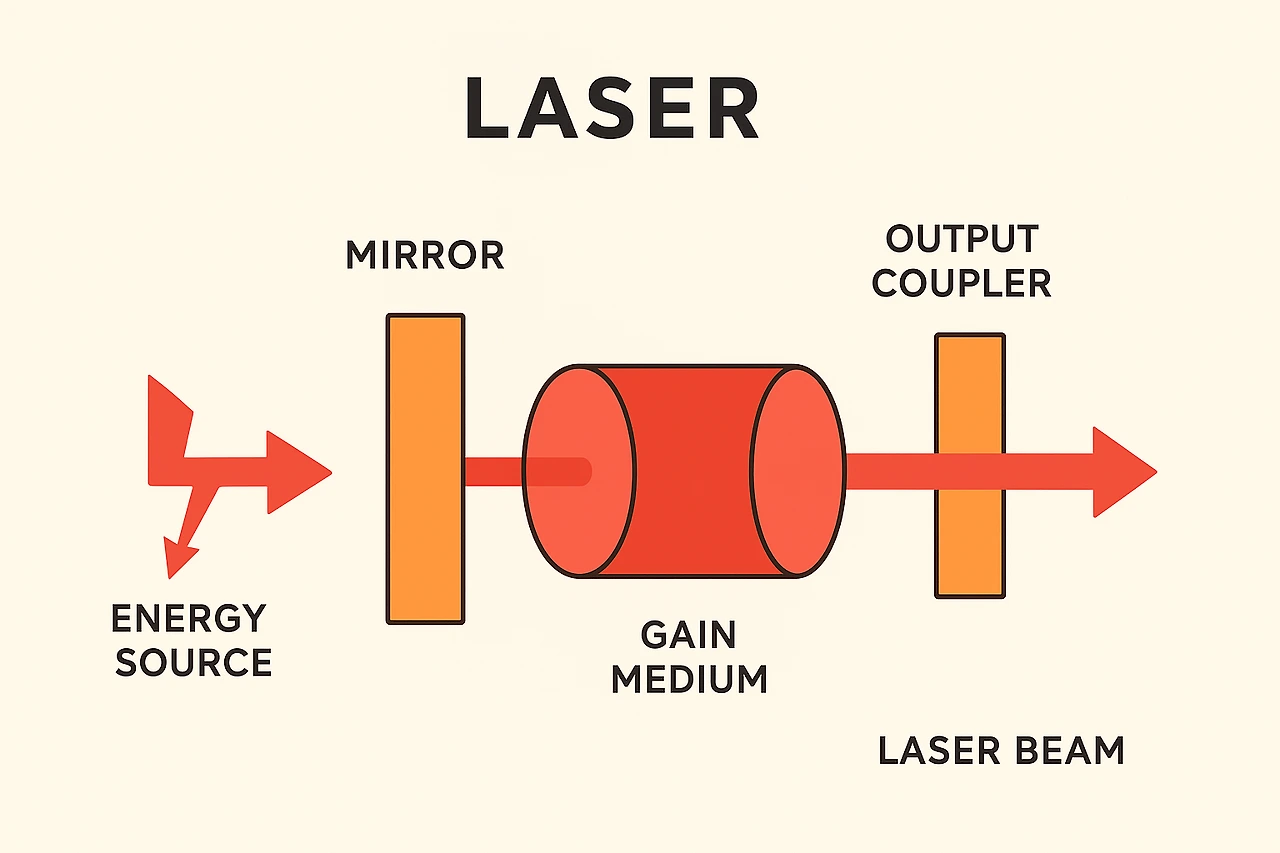 LASER

MIRROR

OUTPUT COUPLER

ENERGY SOURCE

GAIN MEDIUM

LASER BEAM