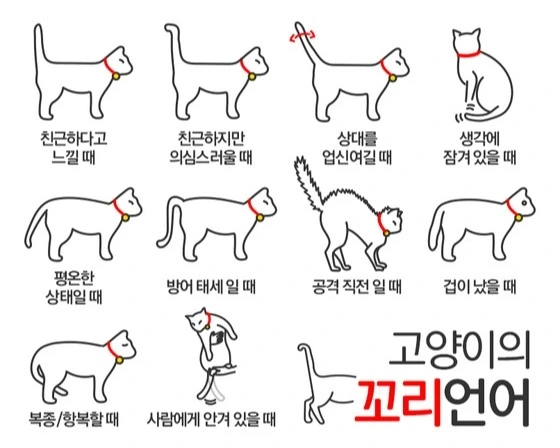 친근하다고 느낄 때

친근하지만 의심스러울 때

상대를 업신여길 때

생각에 잠겨 있을 때

평온한 상태일 때

방어 태세 일 때

공격 직전 일 때

겁이 났을 때

복종/항복할 때

사람에게 안겨 있을 때

고양이의 꼬리언어