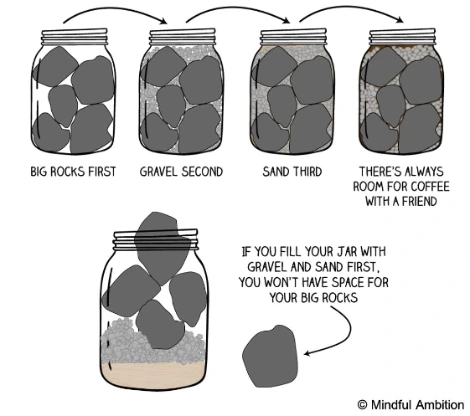 BIG ROCKS FIRST

GRAVEL SECOND

SAND THIRD

THERE'S ALWAYS ROOM FOR COFFEE WITH A FRIEND

IF YOU FILL YOUR JAR WITH GRAVEL AND SAND FIRST, YOU WON'T HAVE SPACE FOR YOUR BIG ROCKS

© Mindful Ambition