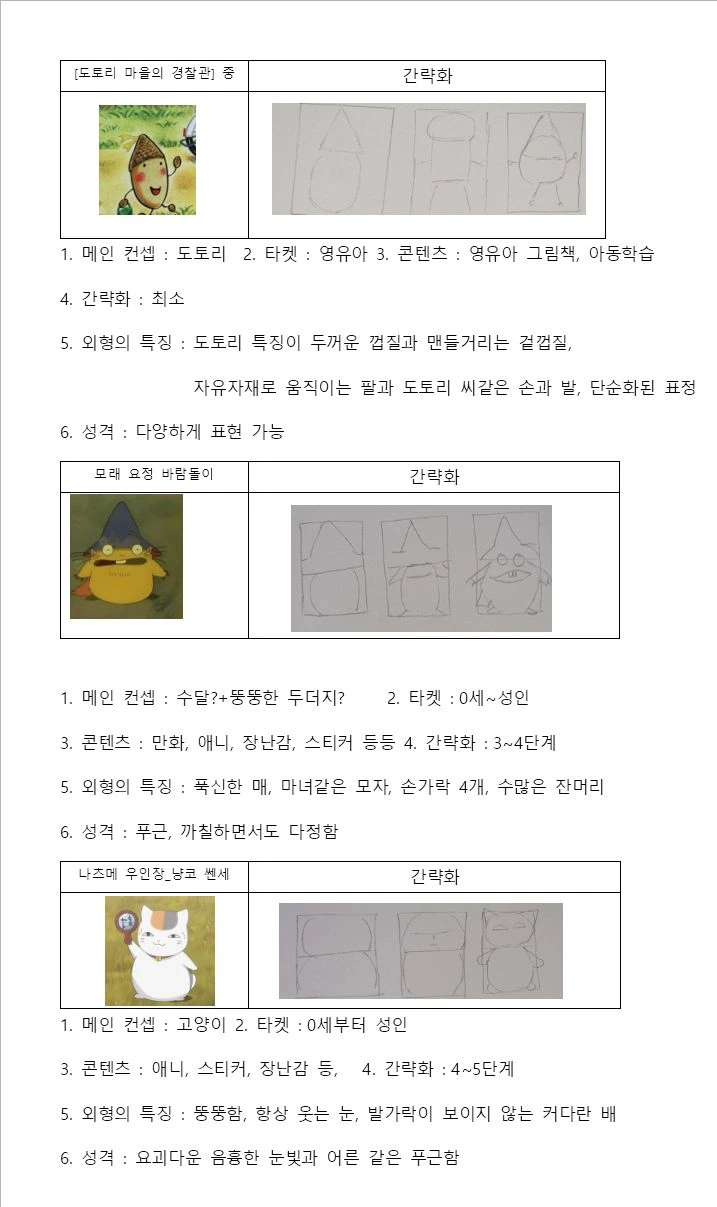 | [도토리 마을의 경찰관] 중 | 간략화 |
|---|---|
| | |

1. 메인 컨셉 : 도토리 2. 타켓 : 영유아 3. 콘텐츠 : 영유아 그림책, 아동학습

4. 간략화 : 최소

5. 외형의 특징 : 도토리 특징이 두꺼운 껍질과 맨들거리는 겉껍질, 자유자재로 움직이는 팔과 도토리 씨같은 손과 발, 단순화된 표정

6. 성격 : 다양하게 표현 가능

| 모래 요정 바람돌이 | 간략화 |
|---|---|
| | |

1. 메인 컨셉 : 수달?+뚱뚱한 두더지? 2. 타켓 : 0세~성인

3. 콘텐츠 : 만화, 애니, 장난감, 스티커 등등 4. 간략화 : 3~4단계

5. 외형의 특징 : 푹신한 매, 마녀같은 모자, 손가락 4개, 수많은 잔머리

6. 성격 : 푸근, 까칠하면서도 다정함

| 나츠메 우인장_냥코 쎈세 | 간략화 |
|---|---|
| | |

1. 메인 컨셉 : 고양이 2. 타켓 : 0세부터 성인

3. 콘텐츠 : 애니, 스티커, 장난감 등, 4. 간략화 : 4~5단계

5. 외형의 특징 : 뚱뚱함, 항상 웃는 눈, 발가락이 보이지 않는 커다란 배

6. 성격 : 요괴다운 음흉한 눈빛과 어른 같은 푸근함