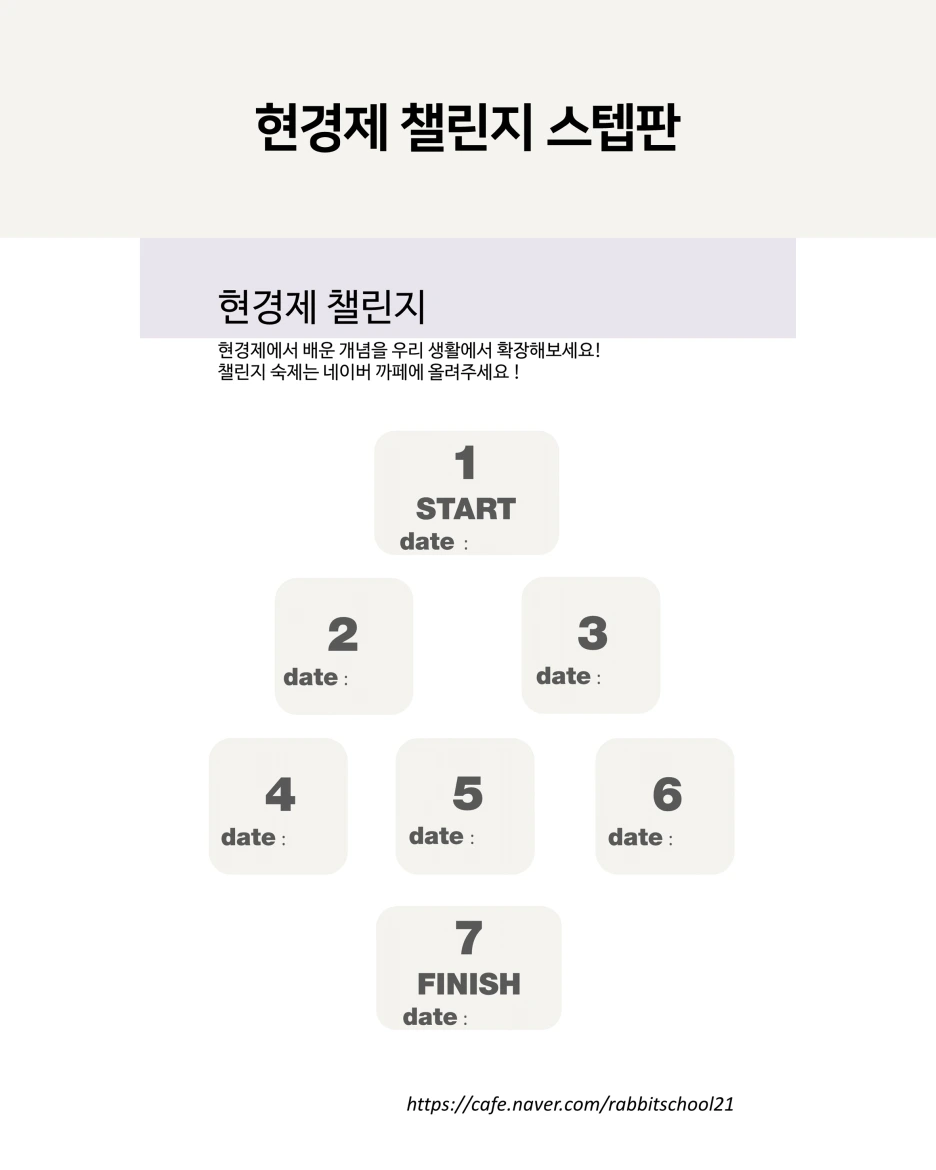 현경제 챌린지 스텝판

현경제 챌린지

현경제에서 배운 개념을 우리 생활에서 확장해보세요!
챌린지 숙제는 네이버 까페에 올려주세요 !

1
START
date :

2
date :

3
date :

4
date :

5
date :

6
date :

7
FINISH
date :

https://cafe.naver.com/rabbitschool21