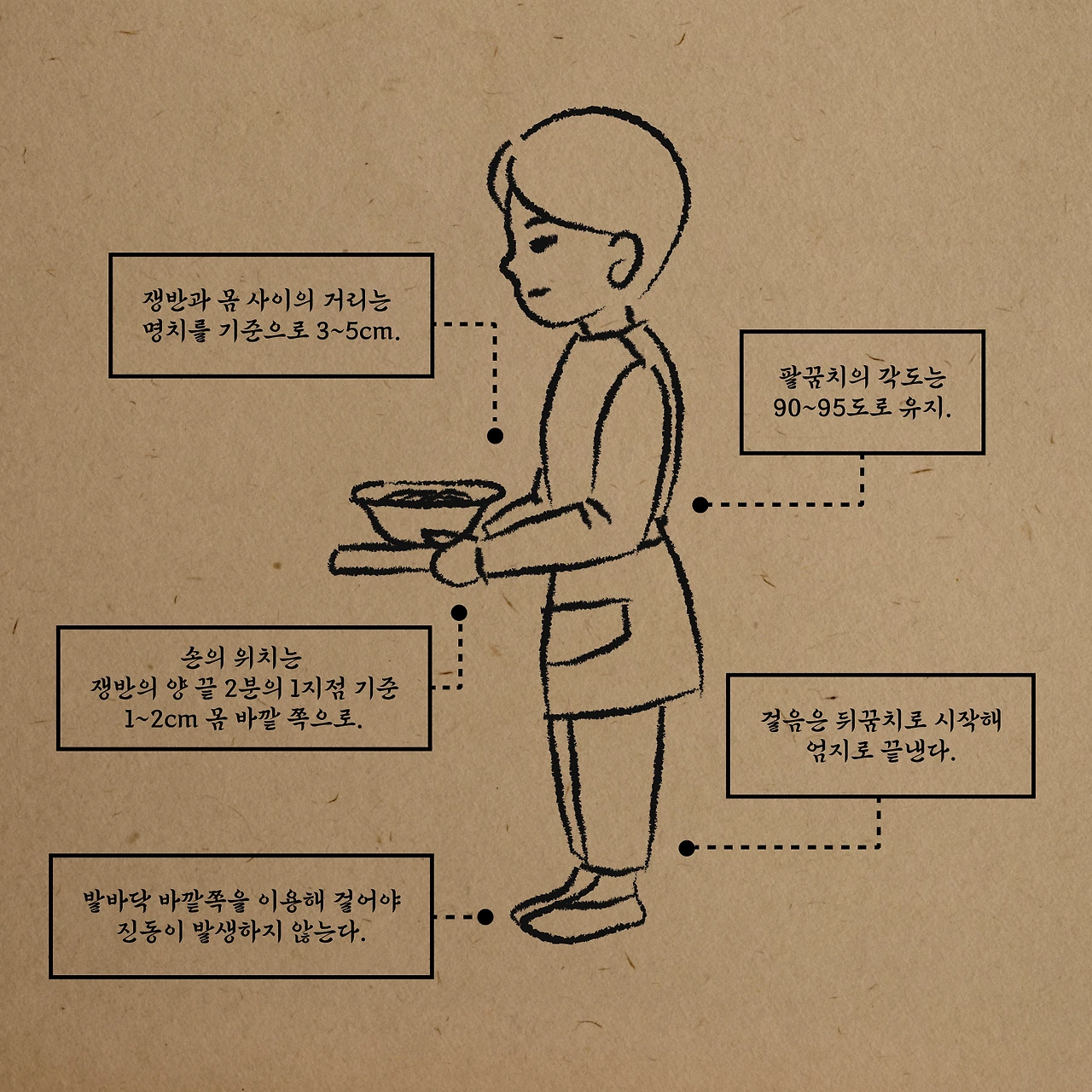 쟁반과 몸 사이의 거리는
명치를 기준으로 3~5cm.

팔꿈치의 각도는
90~95도로 유지.

손의 위치는
쟁반의 양 끝 2분의 1지점 기준
1~2cm 몸 바깥 쪽으로.

걸음은 뒤꿈치로 시작해
엄지로 끝낸다.

발바닥 바깥쪽을 이용해 걸어야
진동이 발생하지 않는다.