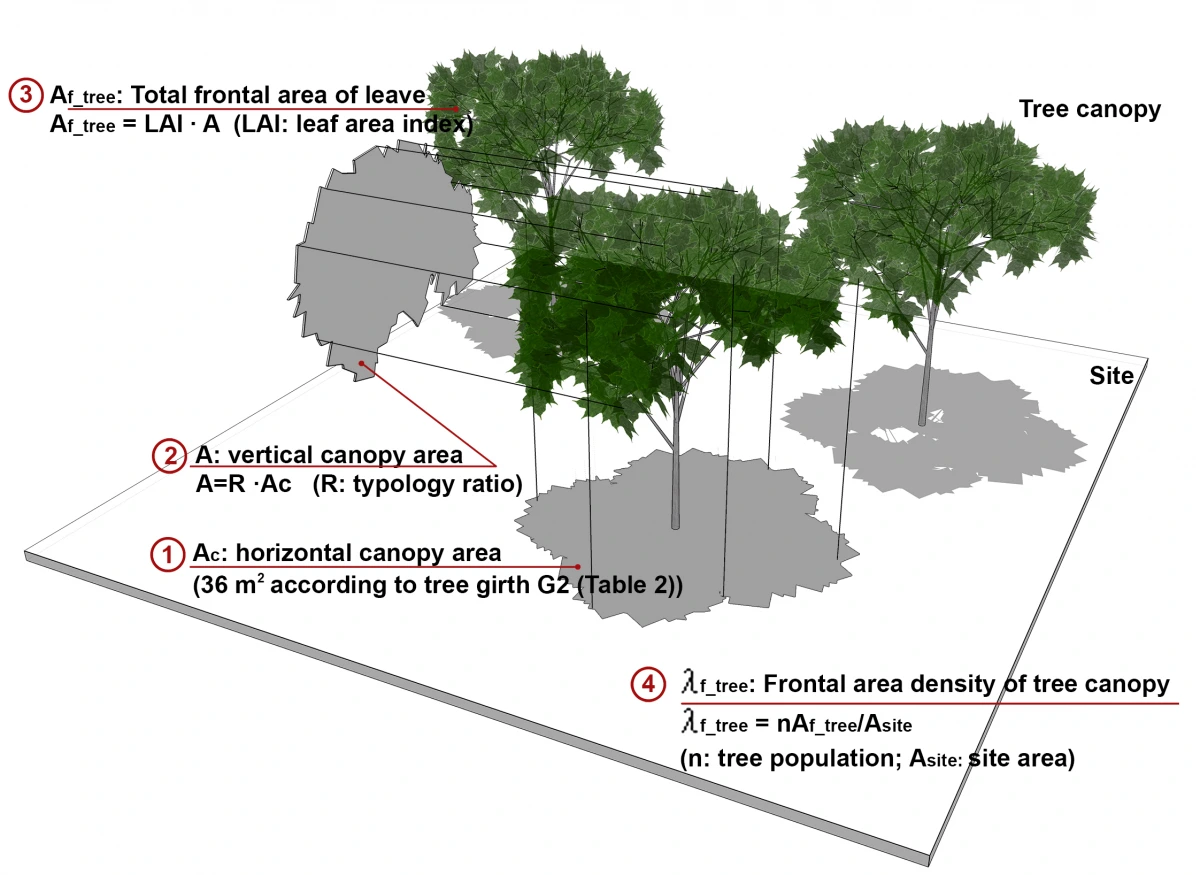 3 $A_{f\_tree}$: Total frontal area of leave
$A_{f\_tree}$ = LAI · A (LAI: leaf area index)

Tree canopy

Site

2 A: vertical canopy area
A=R ·Ac (R: typology ratio)

1 $A_c$: horizontal canopy area
(36 $m^2$ according to tree girth G2 (Table 2))

4 $\lambda_{f\_tree}$: Frontal area density of tree canopy
$\lambda_{f\_tree}$ = $nA_{f\_tree}/A_{site}$
(n: tree population; $A_{site}$: site area)