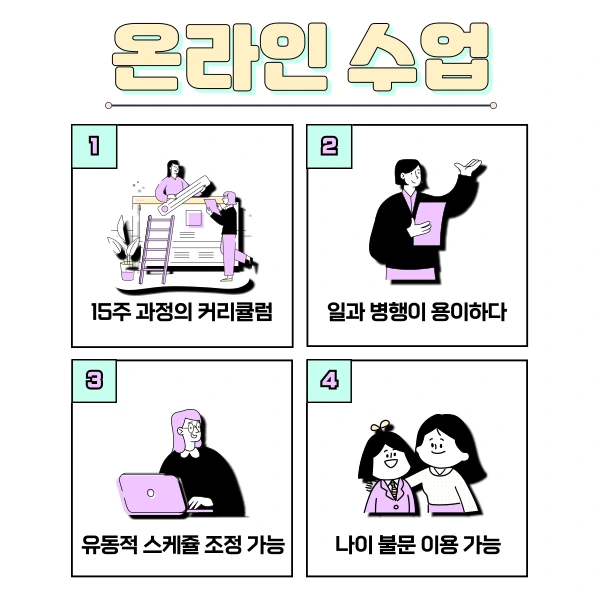 온라인 수업

1

15주 과정의 커리큘럼

2

일과 병행이 용이하다

3

유동적 스케쥴 조정 가능

4

나이 불문 이용 가능