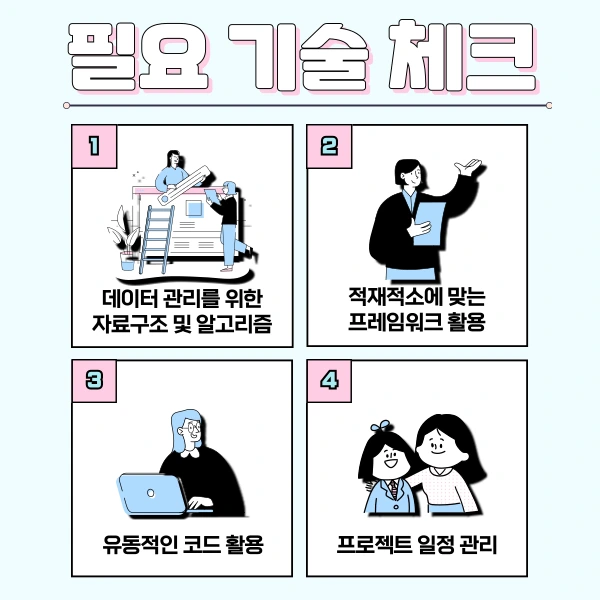 필요 기술 체크

1
데이터 관리를 위한 자료구조 및 알고리즘

2
적재적소에 맞는 프레임워크 활용

3
유동적인 코드 활용

4
프로젝트 일정 관리