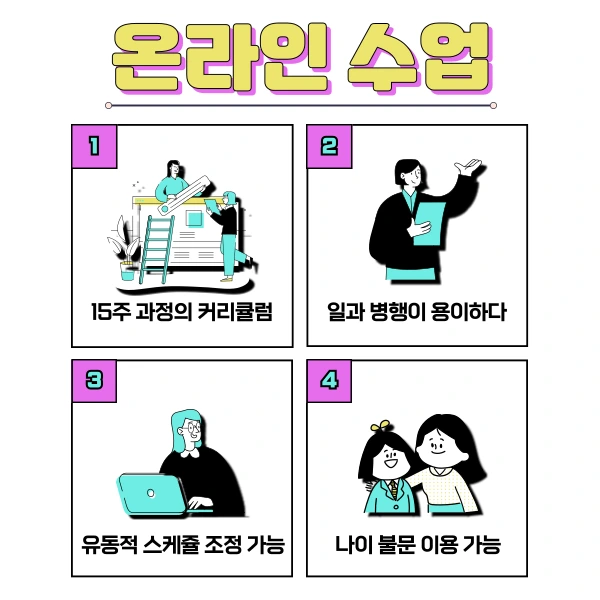 온라인 수업

1
15주 과정의 커리큘럼

2
일과 병행이 용이하다

3
유동적 스케쥴 조정 가능

4
나이 불문 이용 가능