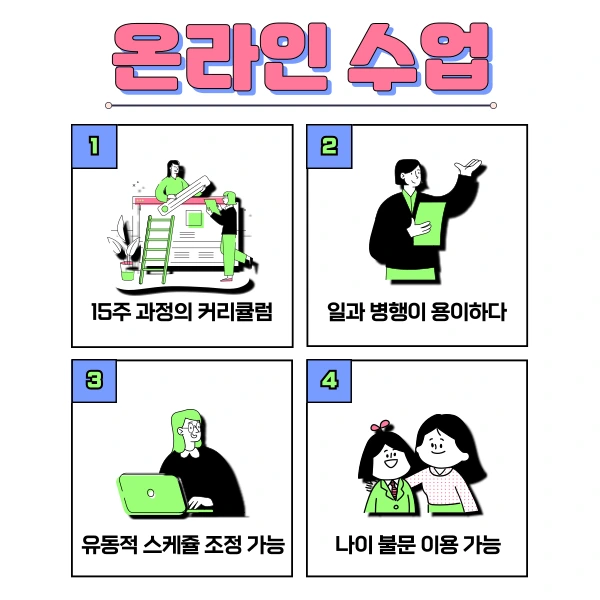 온라인 수업

1
15주 과정의 커리큘럼

2
일과 병행이 용이하다

3
유동적 스케쥴 조정 가능

4
나이 불문 이용 가능