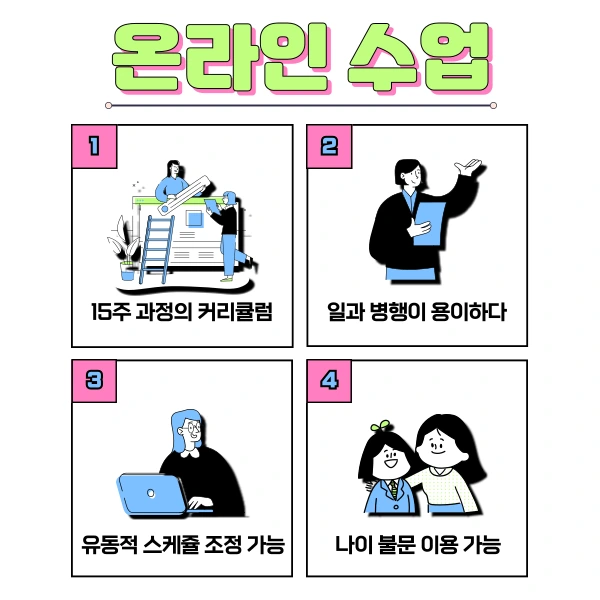 온라인 수업

1

15주 과정의 커리큘럼

2

일과 병행이 용이하다

3

유동적 스케쥴 조정 가능

4

나이 불문 이용 가능