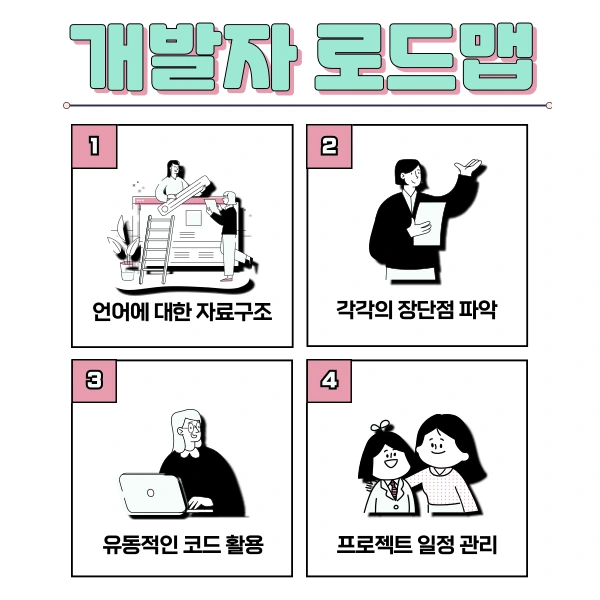 개발자 로드맵

1

언어에 대한 자료구조

2

각각의 장단점 파악

3

유동적인 코드 활용

4

프로젝트 일정 관리