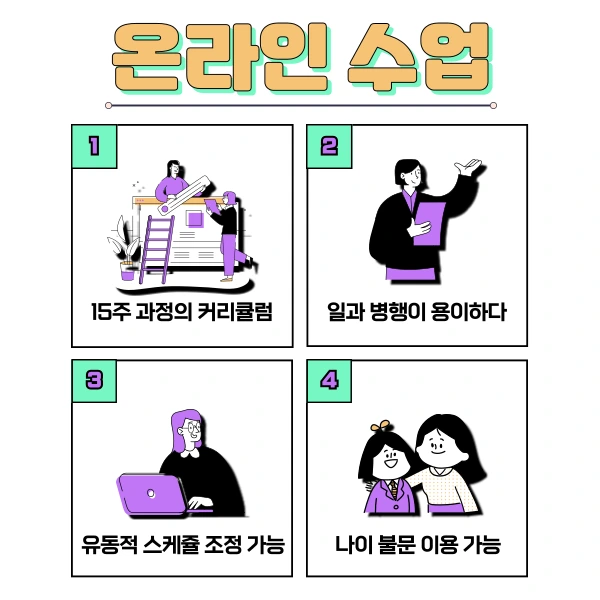 온라인 수업

1

15주 과정의 커리큘럼

2

일과 병행이 용이하다

3

유동적 스케쥴 조정 가능

4

나이 불문 이용 가능