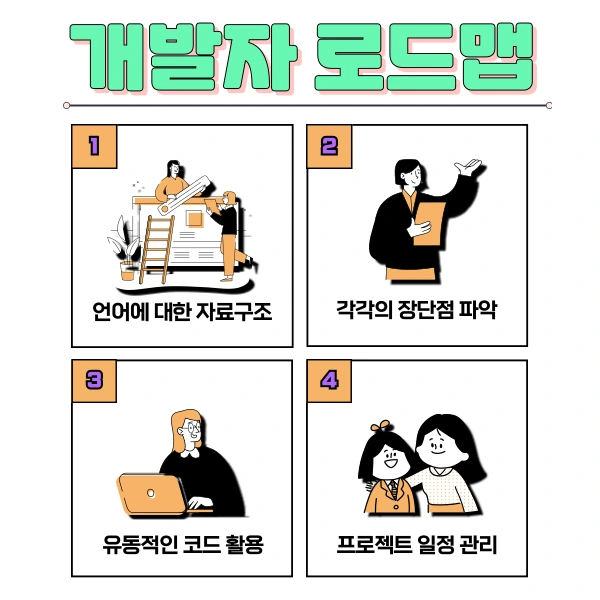 개발자 로드맵

1
언어에 대한 자료구조

2
각각의 장단점 파악

3
유동적인 코드 활용

4
프로젝트 일정 관리