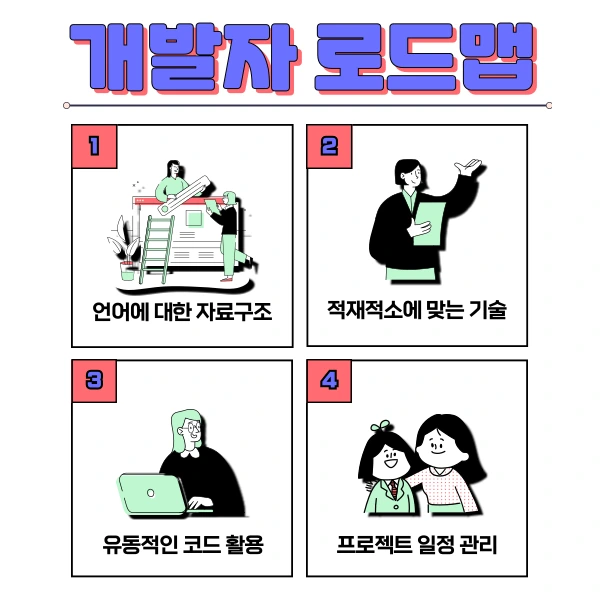 개발자 로드맵

1

언어에 대한 자료구조

2

적재적소에 맞는 기술

3

유동적인 코드 활용

4

프로젝트 일정 관리