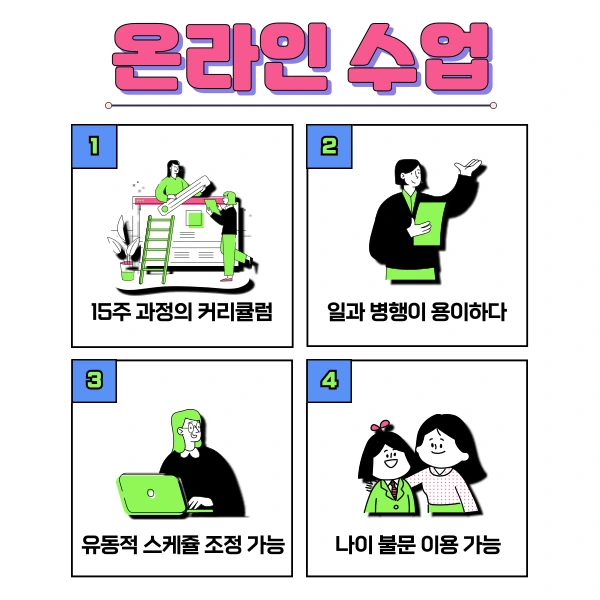 온라인 수업

1
15주 과정의 커리큘럼

2
일과 병행이 용이하다

3
유동적 스케쥴 조정 가능

4
나이 불문 이용 가능