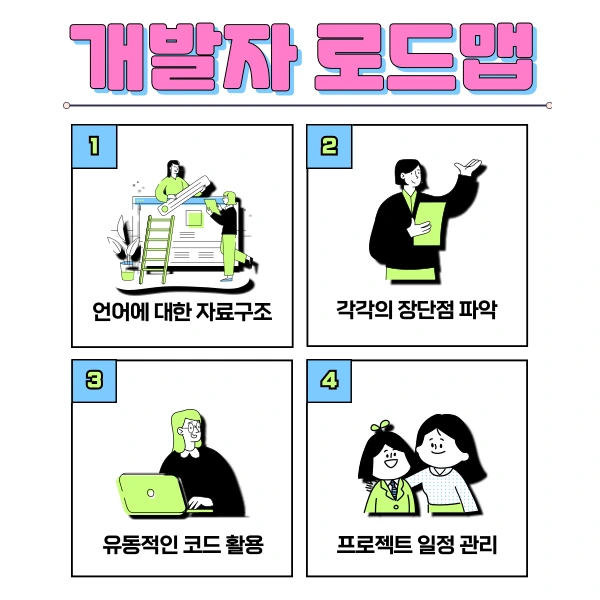 개발자 로드맵

1

언어에 대한 자료구조

2

각각의 장단점 파악

3

유동적인 코드 활용

4

프로젝트 일정 관리