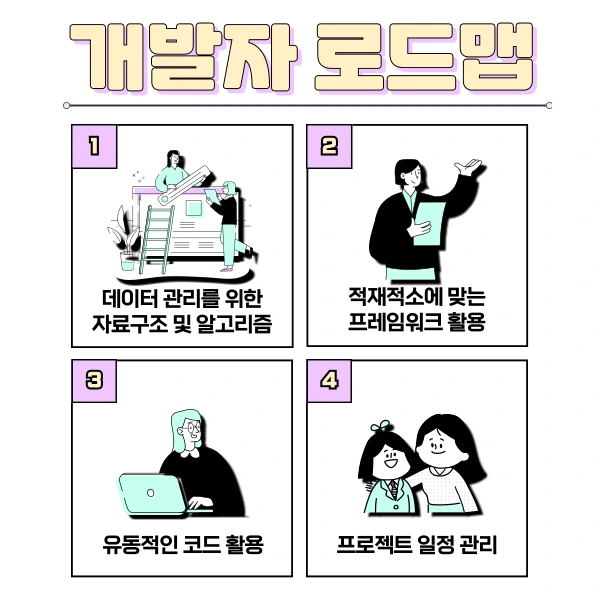 개발자 로드맵

1
데이터 관리를 위한 자료구조 및 알고리즘

2
적재적소에 맞는 프레임워크 활용

3
유동적인 코드 활용

4
프로젝트 일정 관리