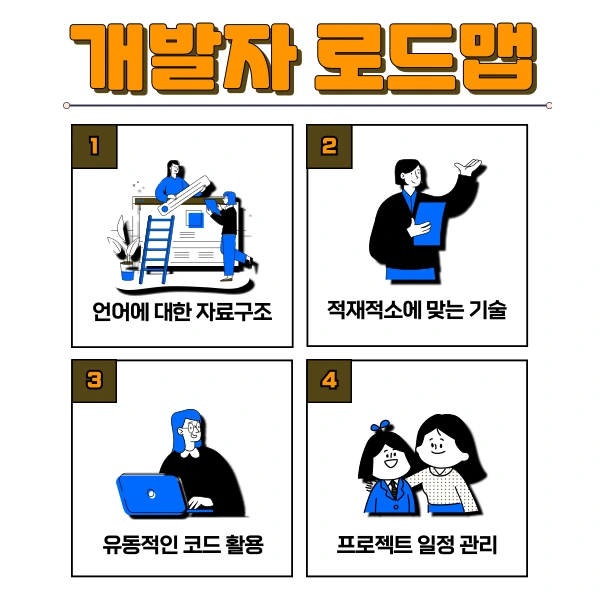 개발자 로드맵

1
언어에 대한 자료구조

2
적재적소에 맞는 기술

3
유동적인 코드 활용

4
프로젝트 일정 관리