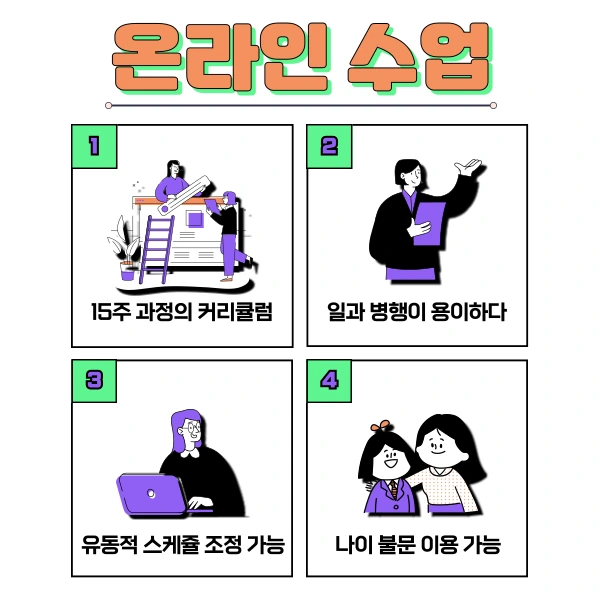 온라인 수업

1
15주 과정의 커리큘럼

2
일과 병행이 용이하다

3
유동적 스케쥴 조정 가능

4
나이 불문 이용 가능