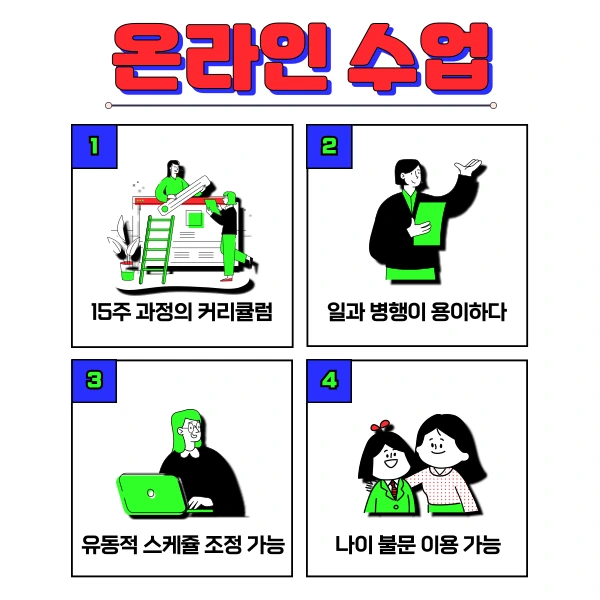 온라인 수업

1

15주 과정의 커리큘럼

2

일과 병행이 용이하다

3

유동적 스케쥴 조정 가능

4

나이 불문 이용 가능