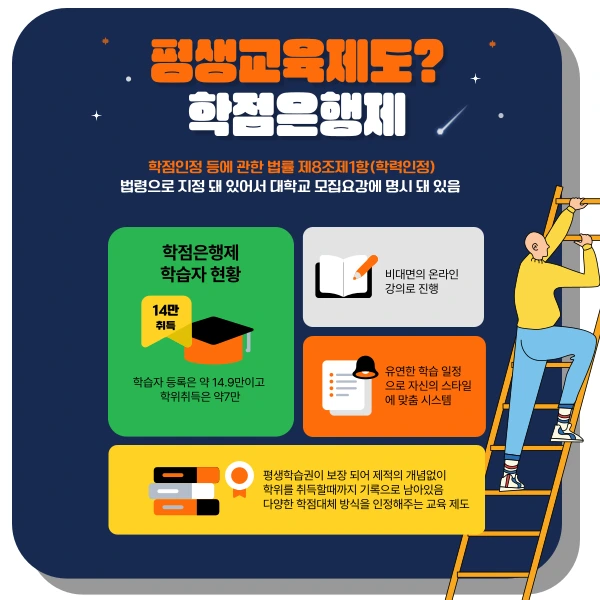 평생교육제도?
학점은행제

학점인정 등에 관한 법률 제8조제1항(학력인정)
법령으로 지정 돼 있어서 대학교 모집요강에 명시 돼 있음

학점은행제
학습자 현황

14만
취득

학습자 등록은 약 14.9만이고
학위취득은 약7만

비대면의 온라인
강의로 진행

유연한 학습 일정
으로 자신의 스타일
에 맞춤 시스템

평생학습권이 보장 되어 제적의 개념없이
학위를 취득할때까지 기록으로 남아있음
다양한 학점대체 방식을 인정해주는 교육 제도