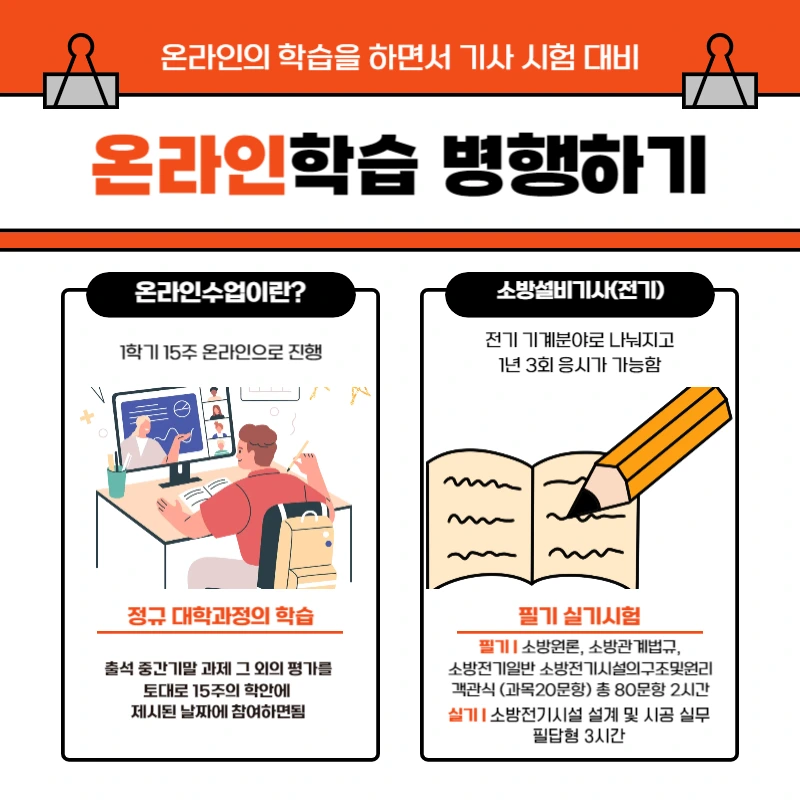 온라인의 학습을 하면서 기사 시험 대비

온라인학습 병행하기

온라인수업이란?

1학기 15주 온라인으로 진행

정규 대학과정의 학습

출석 중간기말 과제 그 외의 평가를 토대로 15주의 학안에 제시된 날짜에 참여하면됨

소방설비기사(전기)

전기 기계분야로 나눠지고 1년 3회 응시가 가능함

필기 실기시험

필기 | 소방원론, 소방관계법규, 소방전기일반 소방전기시설의구조및원리 객관식 (과목20문항) 총 80문항 2시간

실기 | 소방전기시설 설계 및 시공 실무 필답형 3시간