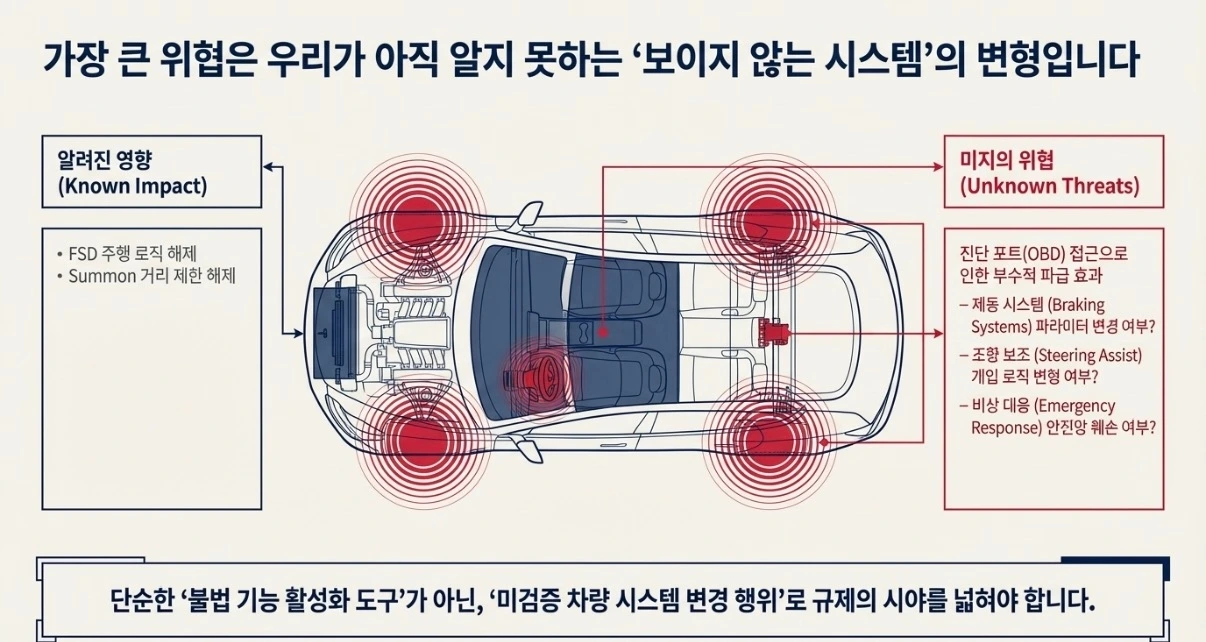 가장 큰 위협은 우리가 아직 알지 못하는 '보이지 않는 시스템'의 변형입니다

알려진 영향
(Known Impact)

• FSD 주행 로직 해제
• Summon 거리 제한 해제

미지의 위협
(Unknown Threats)

진단 포트(OBD) 접근으로 인한 부수적 파급 효과

– 제동 시스템 (Braking Systems) 파라미터 변경 여부?
– 조향 보조 (Steering Assist) 개입 로직 변형 여부?
– 비상 대응 (Emergency Response) 안전망 훼손 여부?

단순한 '불법 기능 활성화 도구'가 아닌, '미검증 차량 시스템 변경 행위'로 규제의 시야를 넓혀야 합니다.