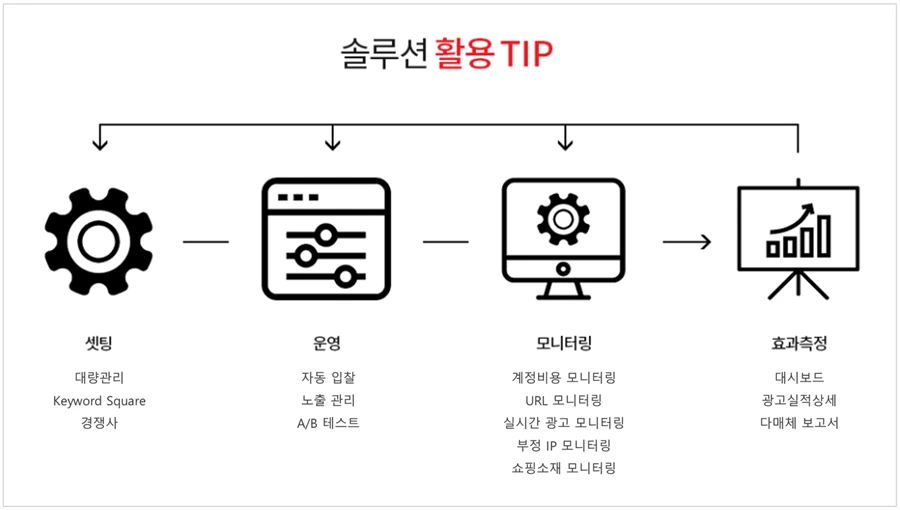 솔루션 활용 TIP

셋팅

대량관리
Keyword Square
경쟁사

운영

자동 입찰
노출 관리
A/B 테스트

모니터링

계정비용 모니터링
URL 모니터링
실시간 광고 모니터링
부정 IP 모니터링
쇼핑소재 모니터링

효과측정

대시보드
광고실적상세
다매체 보고서