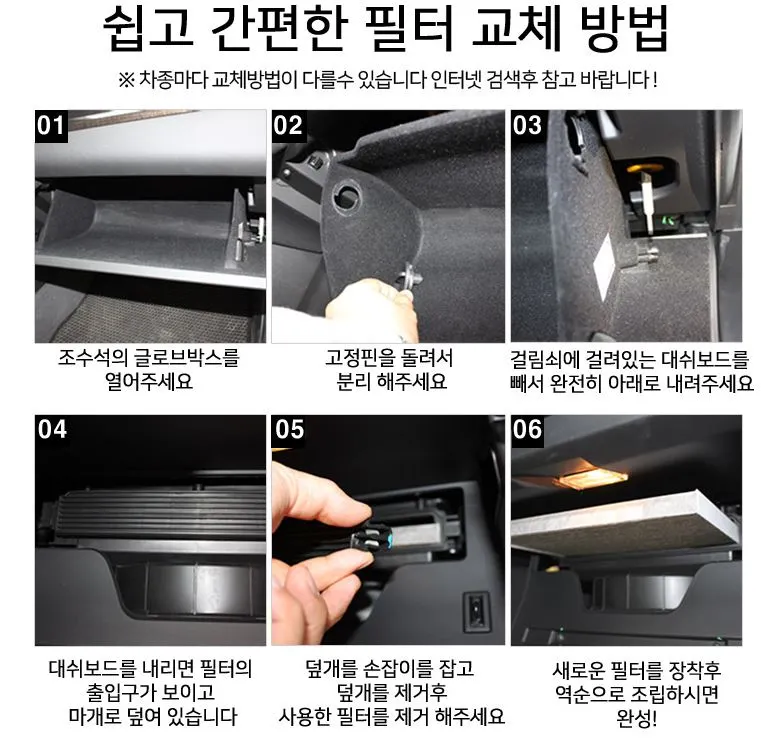 쉽고 간편한 필터 교체 방법

※ 차종마다 교체방법이 다를수 있습니다 인터넷 검색후 참고 바랍니다 !

01

조수석의 글로브박스를 열어주세요

02

고정핀을 돌려서 분리 해주세요

03

걸림쇠에 걸려있는 대쉬보드를 빼서 완전히 아래로 내려주세요

04

대쉬보드를 내리면 필터의 출입구가 보이고 마개로 덮여 있습니다

05

덮개를 손잡이를 잡고 덮개를 제거후 사용한 필터를 제거 해주세요

06

새로운 필터를 장착후 역순으로 조립하시면 완성!