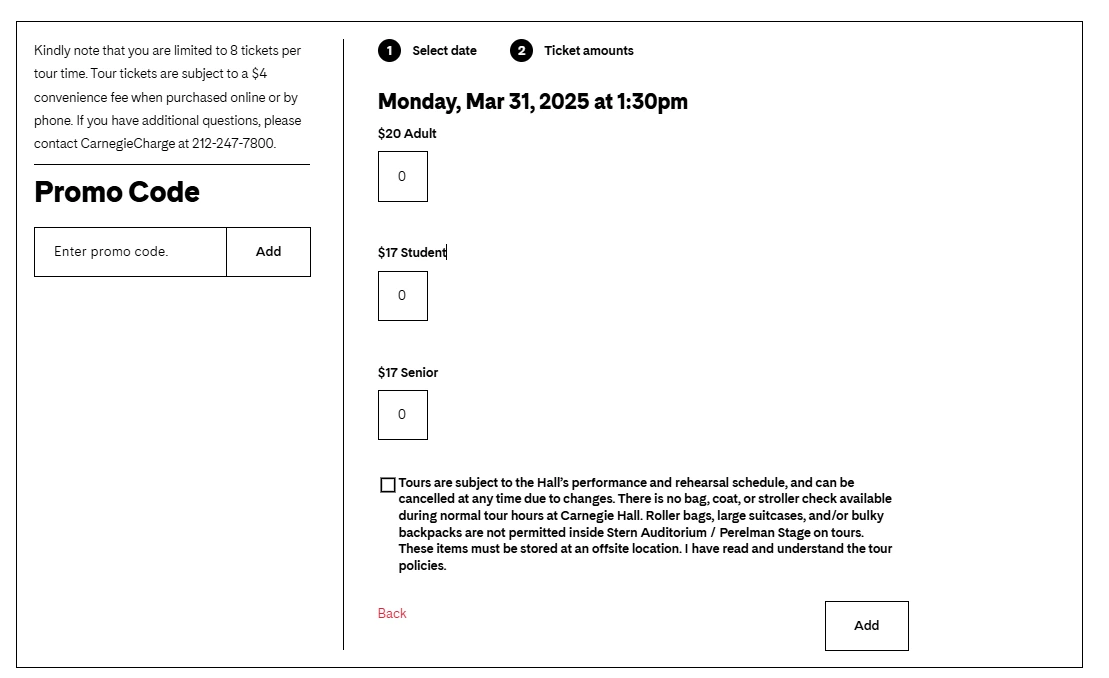 Kindly note that you are limited to 8 tickets per tour time. Tour tickets are subject to a $4 convenience fee when purchased online or by phone. If you have additional questions, please contact CarnegieCharge at 212-247-7800.

Promo Code

Enter promo code.

Add

1 Select date

2 Ticket amounts

Monday, Mar 31, 2025 at 1:30pm

$20 Adult

0

$17 Student

0

$17 Senior

0

Tours are subject to the Hall's performance and rehearsal schedule, and can be cancelled at any time due to changes. There is no bag, coat, or stroller check available during normal tour hours at Carnegie Hall. Roller bags, large suitcases, and/or bulky backpacks are not permitted inside Stern Auditorium / Perelman Stage on tours. These items must be stored at an offsite location. I have read and understand the tour policies.

Back

Add