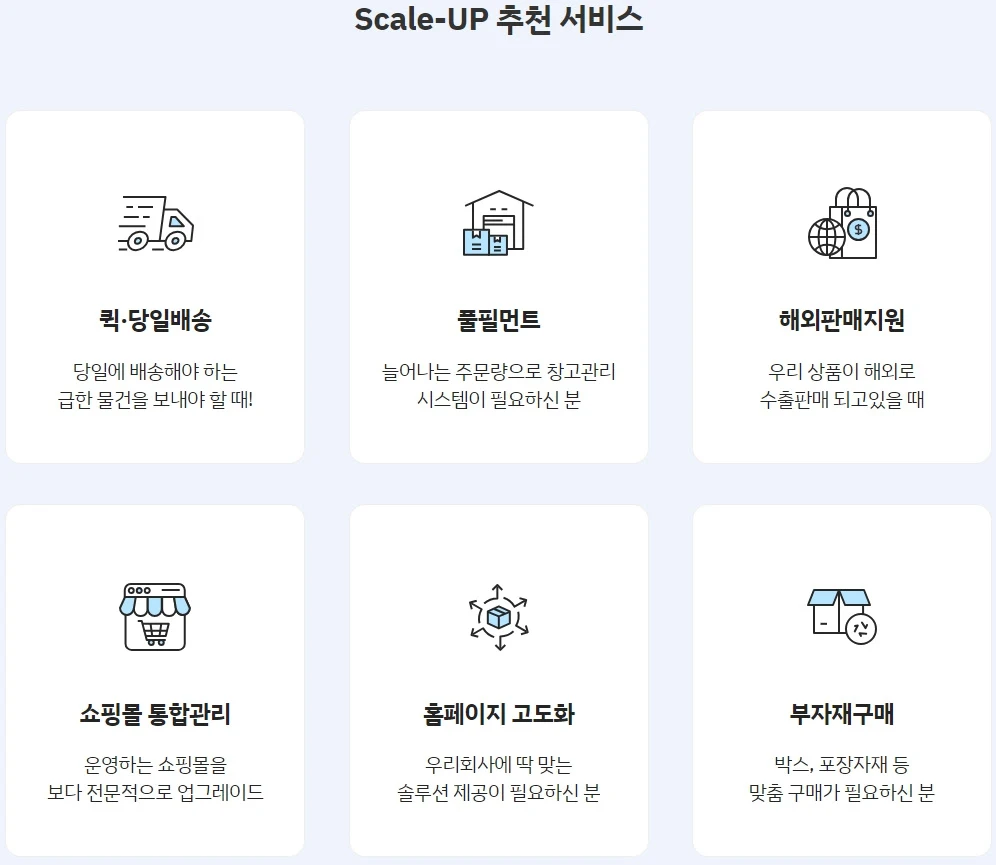 Scale-UP 추천 서비스

퀵·당일배송

당일에 배송해야 하는
급한 물건을 보내야 할 때!

풀필먼트

늘어나는 주문량으로 창고관리
시스템이 필요하신 분

해외판매지원

우리 상품이 해외로
수출판매 되고있을 때

쇼핑몰 통합관리

운영하는 쇼핑몰을
보다 전문적으로 업그레이드

홈페이지 고도화

우리회사에 딱 맞는
솔루션 제공이 필요하신 분

부자재구매

박스, 포장자재 등
맞춤 구매가 필요하신 분