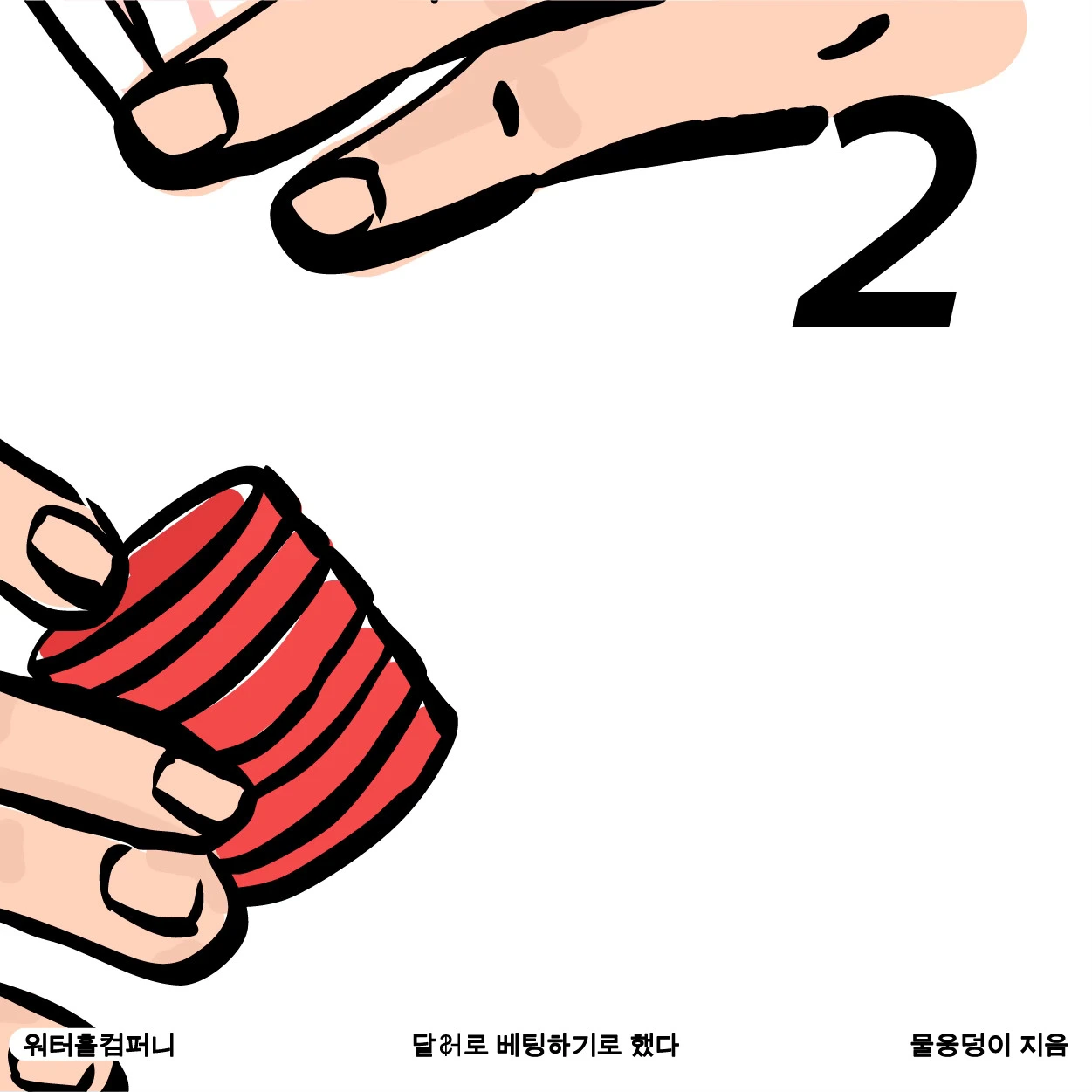 2

워터홀컴퍼니

달러로 베팅하기로 했다

물웅덩이 지음