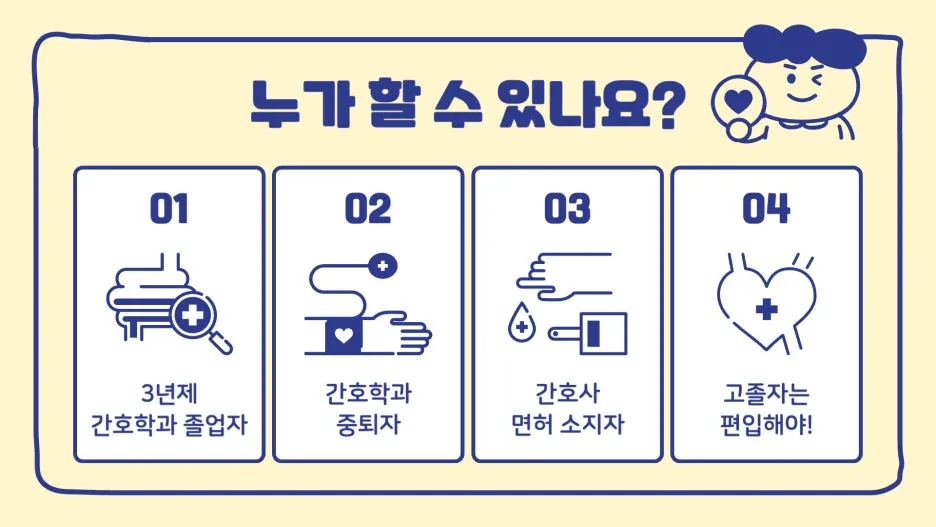 누가 할 수 있나요?

01

3년제
간호학과 졸업자

02

간호학과
중퇴자

03

간호사
면허 소지자

04

고졸자는
편입해야!