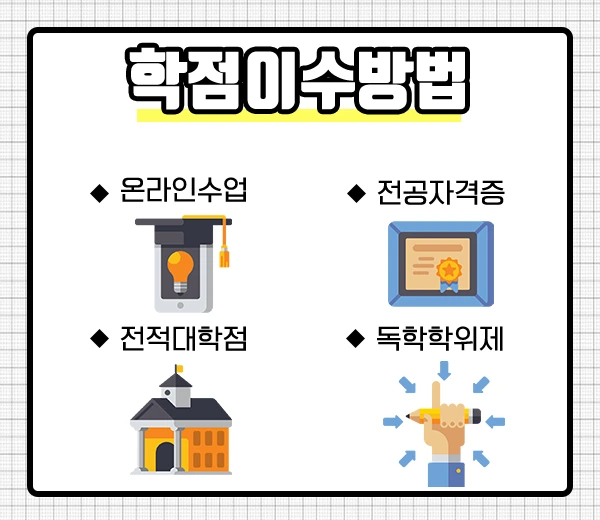 학점이수방법

◆ 온라인수업

◆ 전공자격증

◆ 전적대학점

◆ 독학학위제