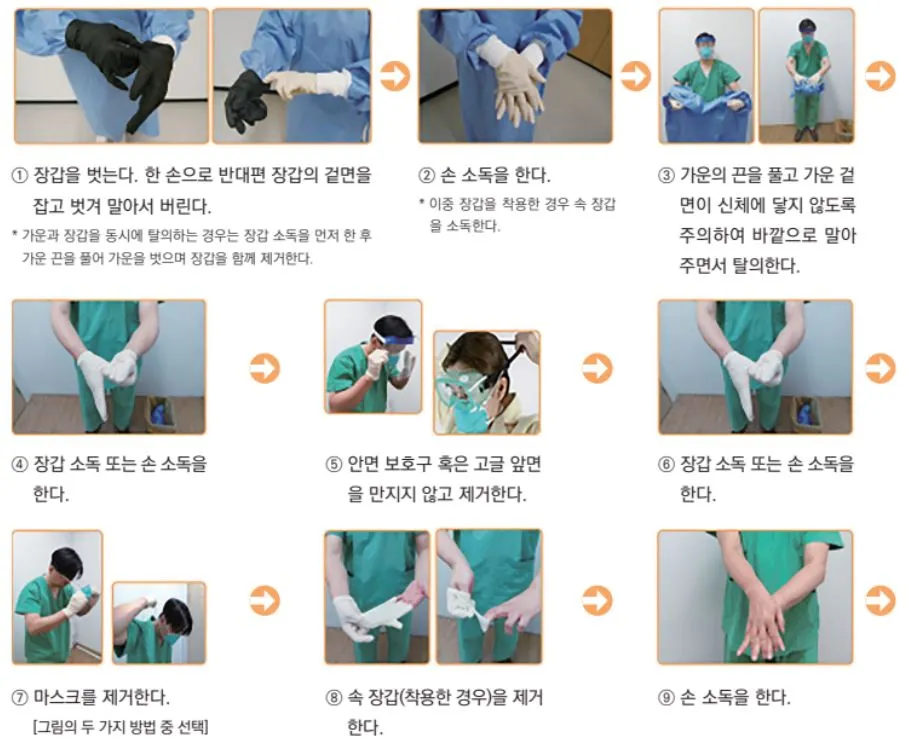 ① 장갑을 벗는다. 한 손으로 반대편 장갑의 겉면을 잡고 벗겨 말아서 버린다.

* 가운과 장갑을 동시에 탈의하는 경우는 장갑 소독을 먼저 한 후 가운 끈을 풀어 가운을 벗으며 장갑을 함께 제거한다.

② 손 소독을 한다.

* 이중 장갑을 착용한 경우 속 장갑을 소독한다.

③ 가운의 끈을 풀고 가운 겉면이 신체에 닿지 않도록 주의하여 바깥으로 말아 주면서 탈의한다.

④ 장갑 소독 또는 손 소독을 한다.

⑤ 안면 보호구 혹은 고글 앞면을 만지지 않고 제거한다.

⑥ 장갑 소독 또는 손 소독을 한다.

⑦ 마스크를 제거한다.
[그림의 두 가지 방법 중 선택]

⑧ 속 장갑(착용한 경우)을 제거한다.

⑨ 손 소독을 한다.