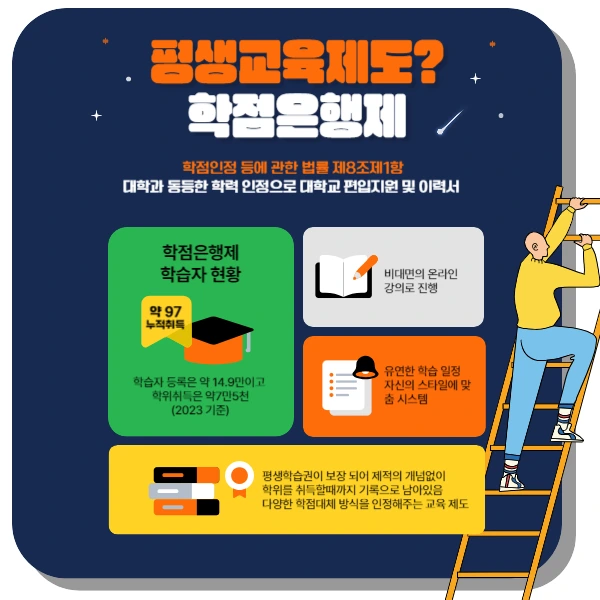 평생교육제도?
학점은행제

학점인정 등에 관한 법률 제8조제1항
대학과 동등한 학력 인정으로 대학교 편입지원 및 이력서

학점은행제
학습자 현황

약 97
누적취득

학습자 등록은 약 14.9만이고
학위취득은 약7만5천
(2023 기준)

비대면의 온라인
강의로 진행

유연한 학습 일정
자신의 스타일에 맞춤 시스템

평생학습권이 보장 되어 제적의 개념없이
학위를 취득할때까지 기록으로 남아있음
다양한 학점대체 방식을 인정해주는 교육 제도