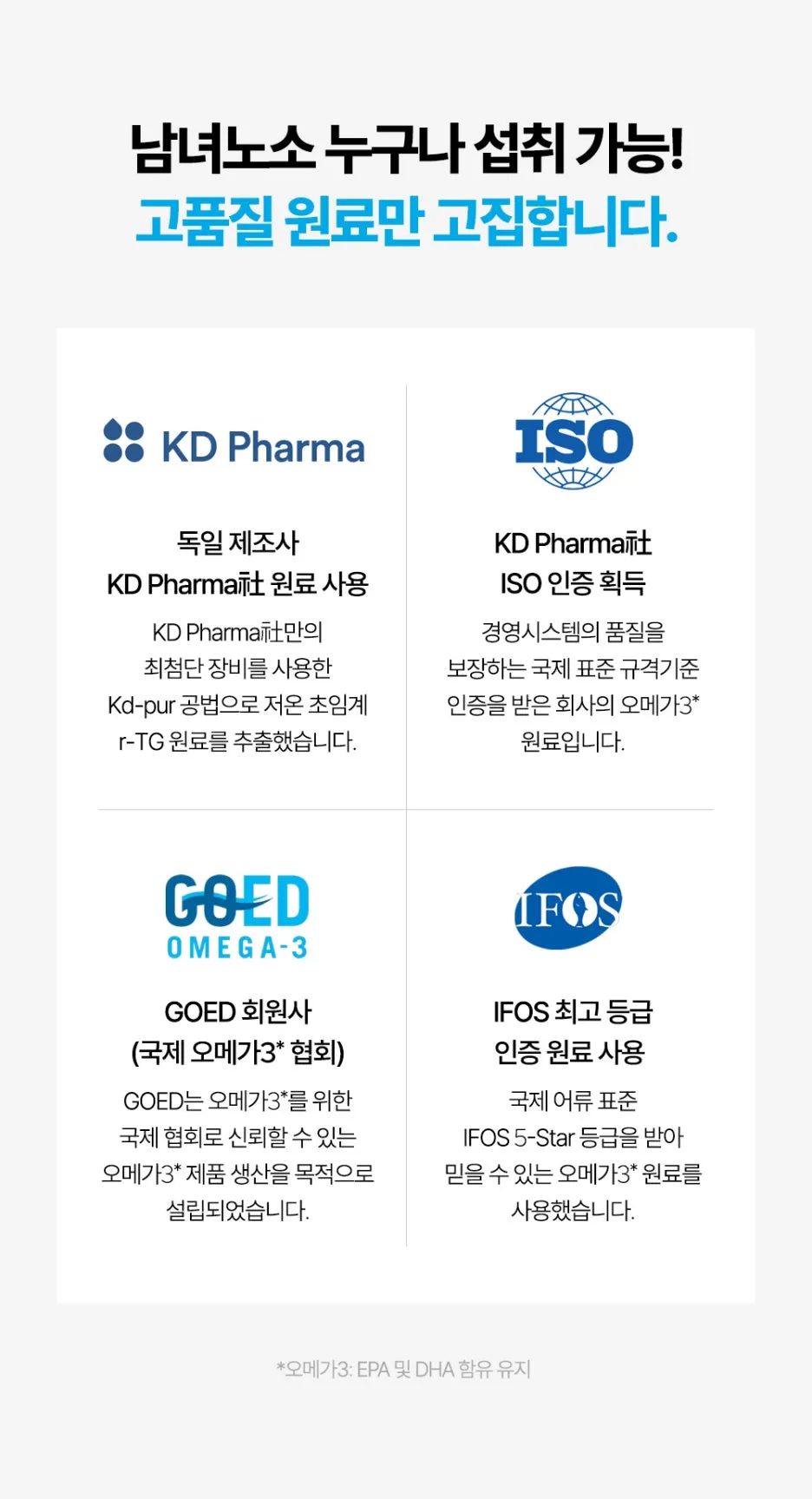 남녀노소 누구나 섭취 가능!
고품질 원료만 고집합니다.

KD Pharma

독일 제조사
KD Pharma社 원료 사용

KD Pharma社만의 최첨단 장비를 사용한 Kd-pur 공법으로 저온 초임계 r-TG 원료를 추출했습니다.

ISO

KD Pharma社
ISO 인증 획득

경영시스템의 품질을 보장하는 국제 표준 규격기준 인증을 받은 회사의 오메가3* 원료입니다.

GOED
OMEGA-3

GOED 회원사
(국제 오메가3* 협회)

GOED는 오메가3*를 위한 국제 협회로 신뢰할 수 있는 오메가3* 제품 생산을 목적으로 설립되었습니다.

IFOS

IFOS 최고 등급
인증 원료 사용

국제 어류 표준 IFOS 5-Star 등급을 받아 믿을 수 있는 오메가3* 원료를 사용했습니다.

*오메가3: EPA 및 DHA 함유 유지