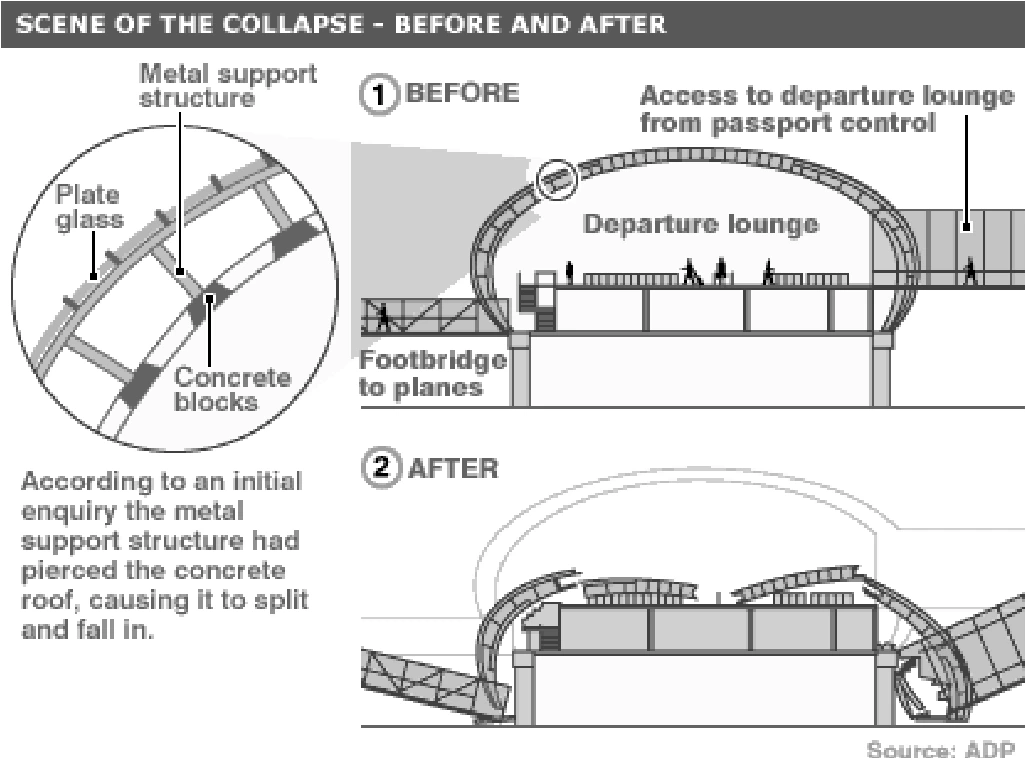 SCENE OF THE COLLAPSE - BEFORE AND AFTER

Metal support structure

Plate glass

Concrete blocks

According to an initial enquiry the metal support structure had pierced the concrete roof, causing it to split and fall in.

1 BEFORE

Access to departure lounge from passport control

Departure lounge

Footbridge to planes

2 AFTER

Source: ADP