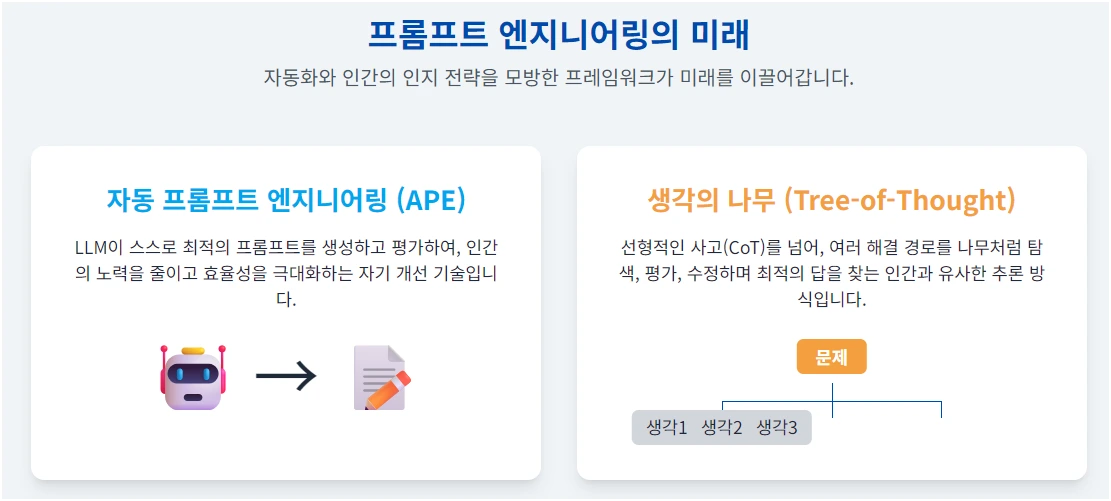 프롬프트 엔지니어링의 미래

자동화와 인간의 인지 전략을 모방한 프레임워크가 미래를 이끌어갑니다.

자동 프롬프트 엔지니어링 (APE)

LLM이 스스로 최적의 프롬프트를 생성하고 평가하여, 인간의 노력을 줄이고 효율성을 극대화하는 자기 개선 기술입니다.

→

생각의 나무 (Tree-of-Thought)

선형적인 사고(CoT)를 넘어, 여러 해결 경로를 나무처럼 탐색, 평가, 수정하며 최적의 답을 찾는 인간과 유사한 추론 방식입니다.

문제

생각1 생각2 생각3