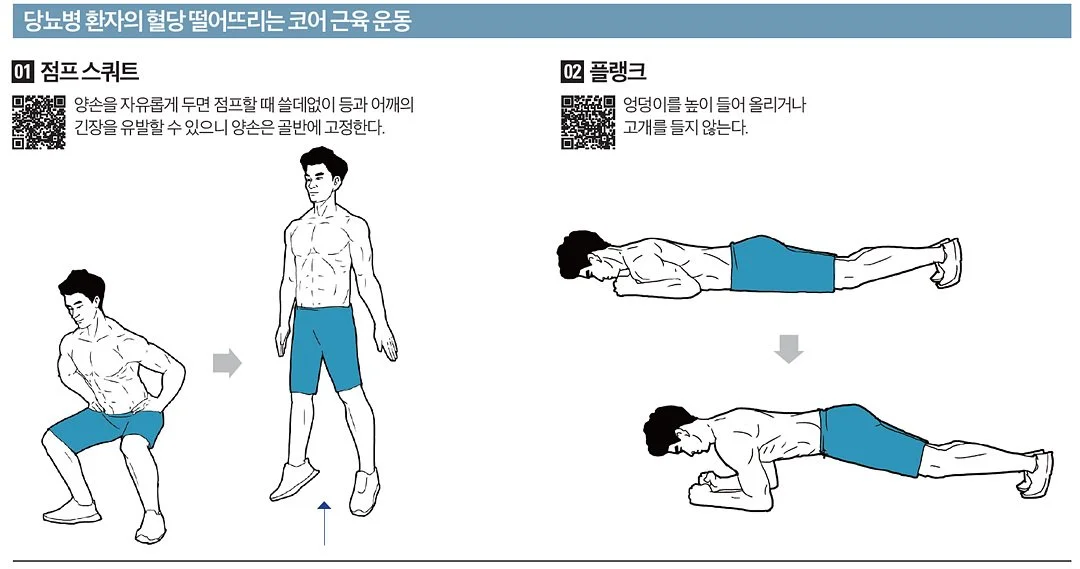 당뇨병 환자의 혈당 떨어뜨리는 코어 근육 운동

01 점프 스쿼트

양손을 자유롭게 두면 점프할 때 쓸데없이 등과 어깨의 긴장을 유발할 수 있으니 양손은 골반에 고정한다.

02 플랭크

엉덩이를 높이 들어 올리거나 고개를 들지 않는다.