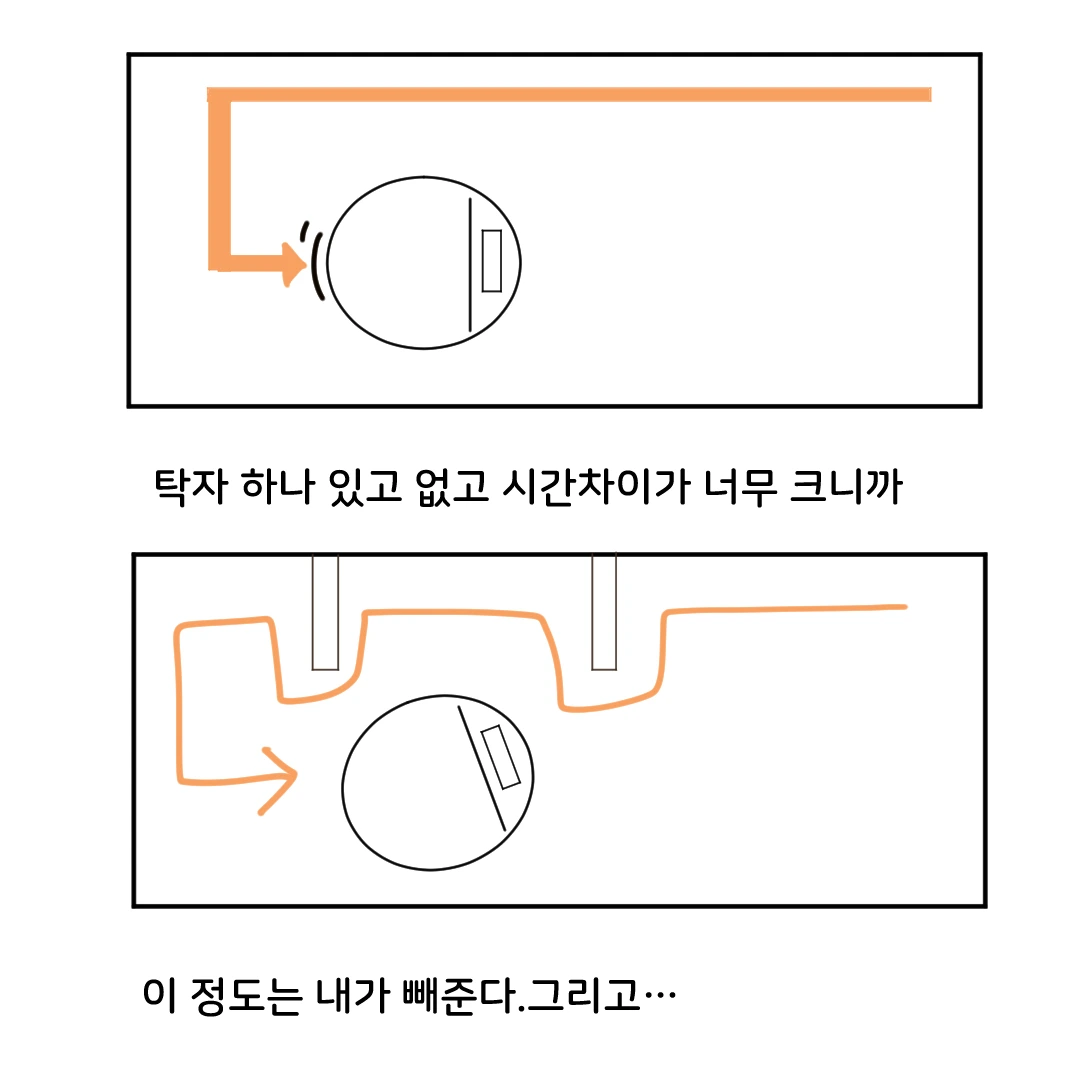 탁자 하나 있고 없고 시간차이가 너무 크니까

이 정도는 내가 빼준다.그리고…