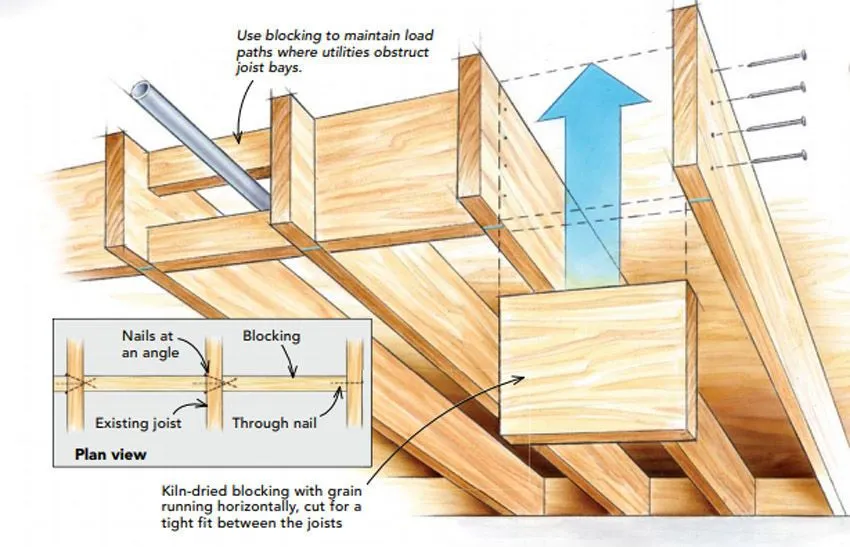 Use blocking to maintain load paths where utilities obstruct joist bays.

Nails at an angle

Blocking

Existing joist

Through nail

Plan view

Kiln-dried blocking with grain running horizontally, cut for a tight fit between the joists