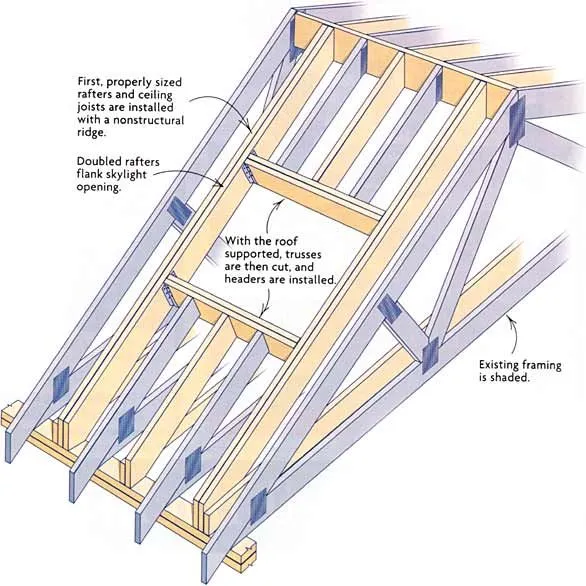 First, properly sized rafters and ceiling joists are installed with a nonstructural ridge.

Doubled rafters flank skylight opening.

With the roof supported, trusses are then cut, and headers are installed.

Existing framing is shaded.