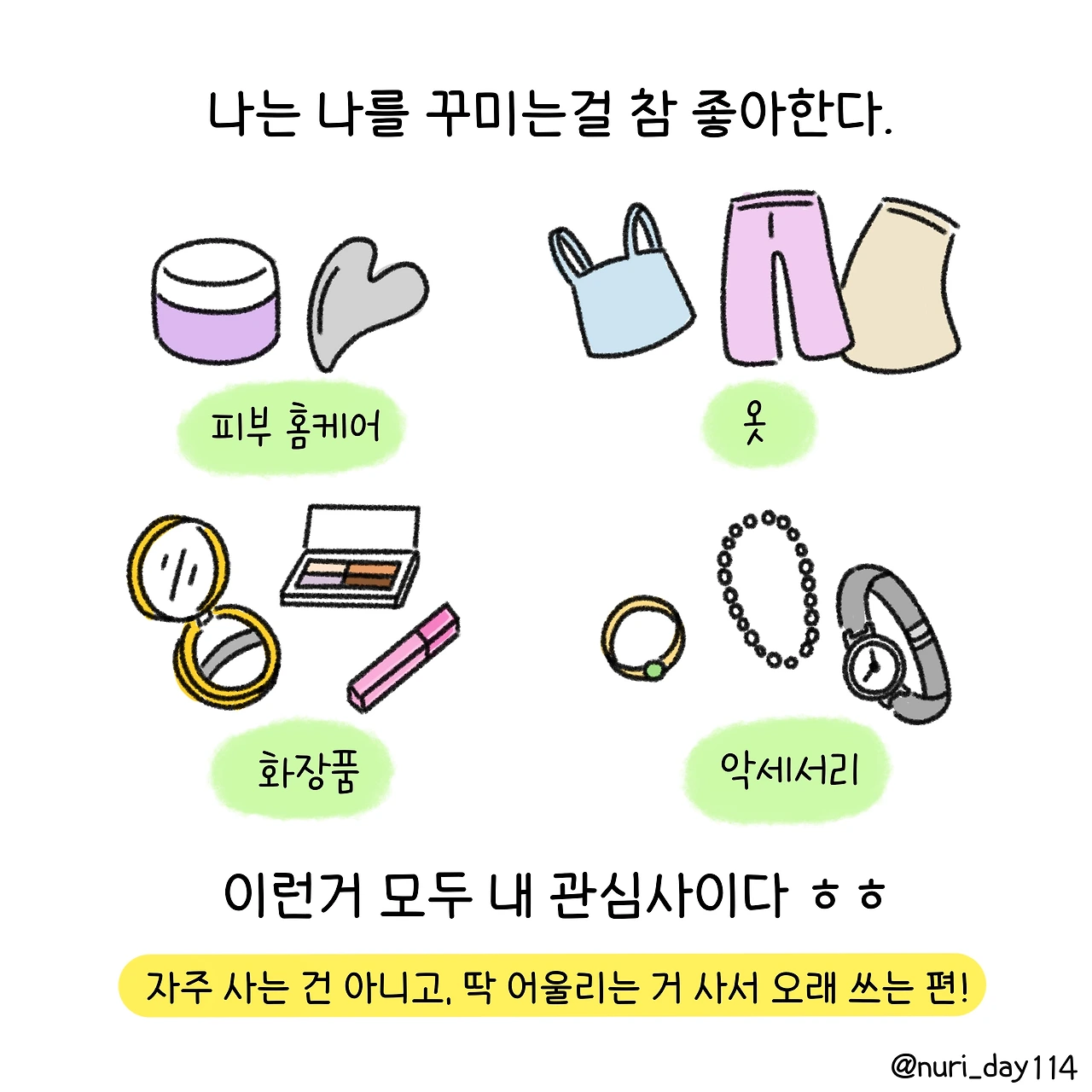 나는 나를 꾸미는걸 참 좋아한다.

피부 홈케어

옷

화장품

악세서리

이런거 모두 내 관심사이다 ㅎㅎ

자주 사는 건 아니고, 딱 어울리는 거 사서 오래 쓰는 편!

@nuri_day114