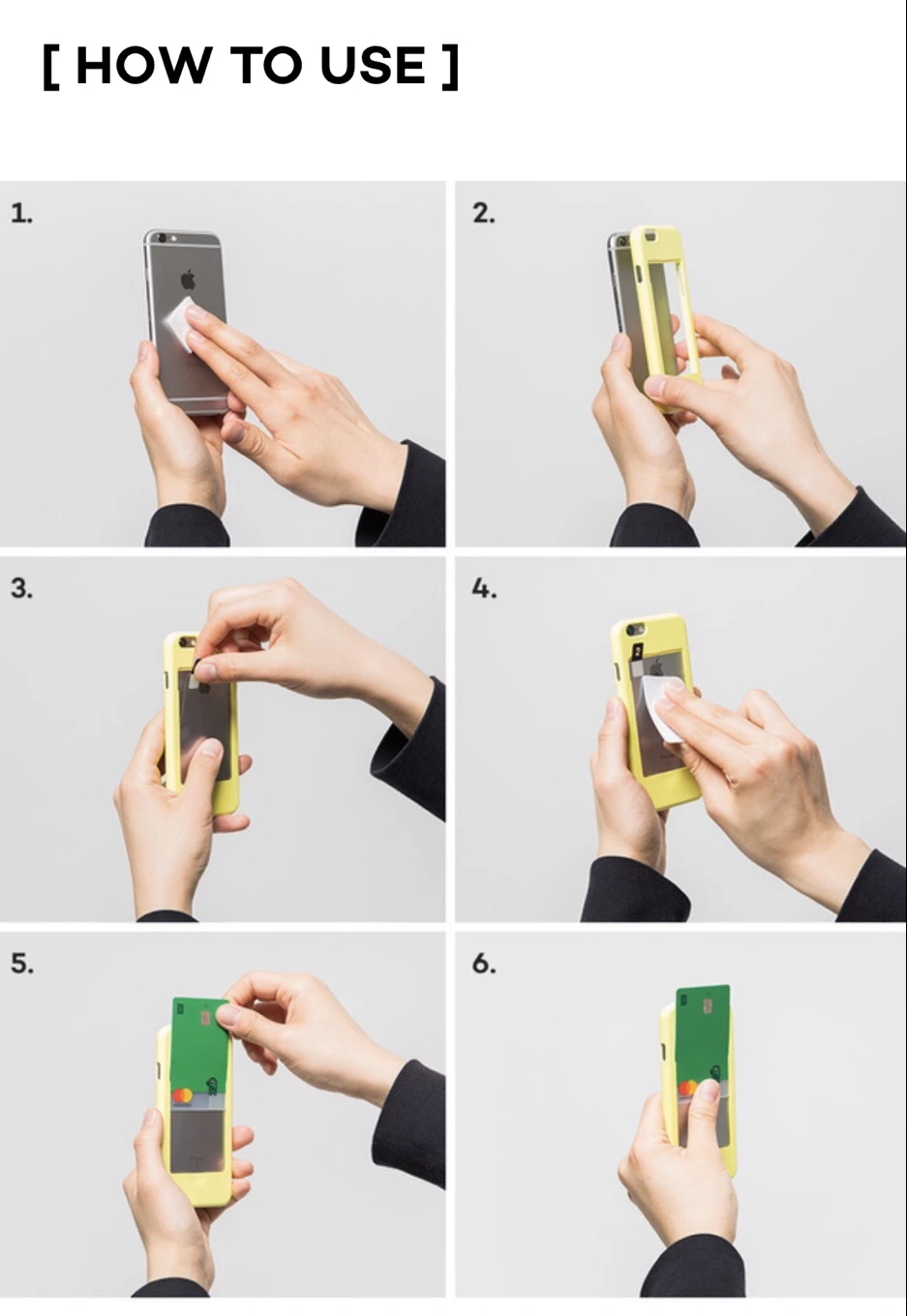 [ HOW TO USE ]

1.

2.

3.

4.

5.

6.