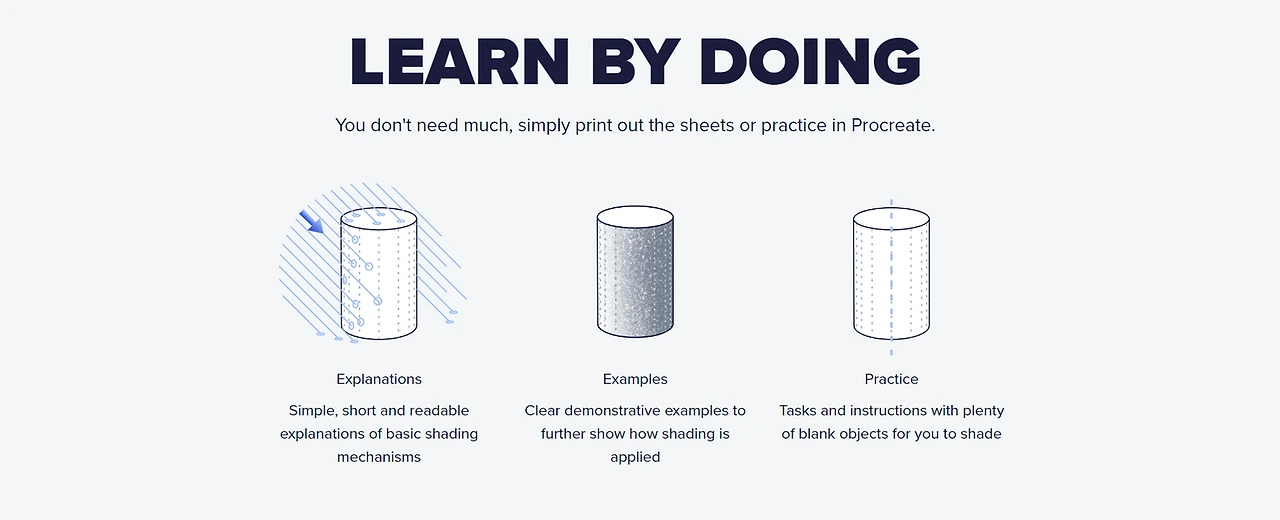 LEARN BY DOING

You don't need much, simply print out the sheets or practice in Procreate.

Explanations

Simple, short and readable explanations of basic shading mechanisms

Examples

Clear demonstrative examples to further show how shading is applied

Practice

Tasks and instructions with plenty of blank objects for you to shade