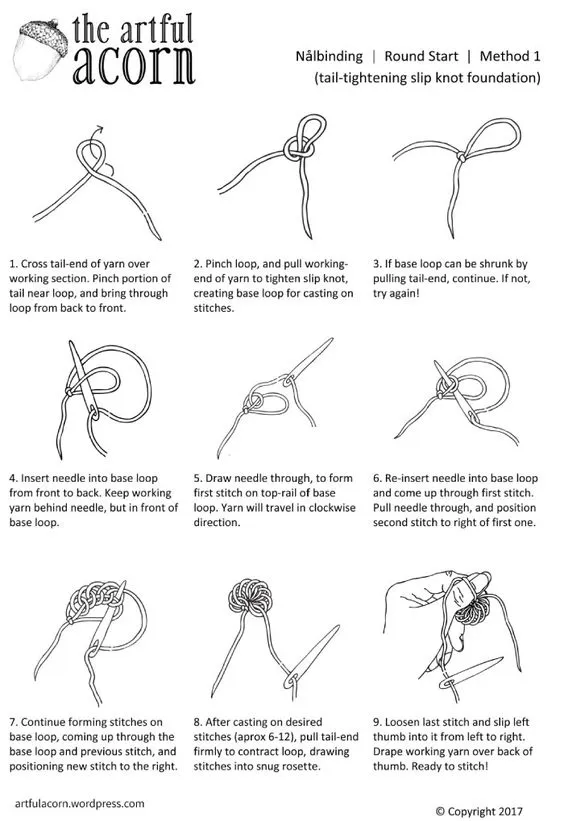 the artful acorn

Nålbinding | Round Start | Method 1
(tail-tightening slip knot foundation)

1. Cross tail-end of yarn over working section. Pinch portion of tail near loop, and bring through loop from back to front.

2. Pinch loop, and pull working-end of yarn to tighten slip knot, creating base loop for casting on stitches.

3. If base loop can be shrunk by pulling tail-end, continue. If not, try again!

4. Insert needle into base loop from front to back. Keep working yarn behind needle, but in front of base loop.

5. Draw needle through, to form first stitch on top-rail of base loop. Yarn will travel in clockwise direction.

6. Re-insert needle into base loop and come up through first stitch. Pull needle through, and position second stitch to right of first one.

7. Continue forming stitches on base loop, coming up through the base loop and previous stitch, and positioning new stitch to the right.

8. After casting on desired stitches (aprox 6-12), pull tail-end firmly to contract loop, drawing stitches into snug rosette.

9. Loosen last stitch and slip left thumb into it from left to right. Drape working yarn over back of thumb. Ready to stitch!

artfulacorn.wordpress.com

© Copyright 2017