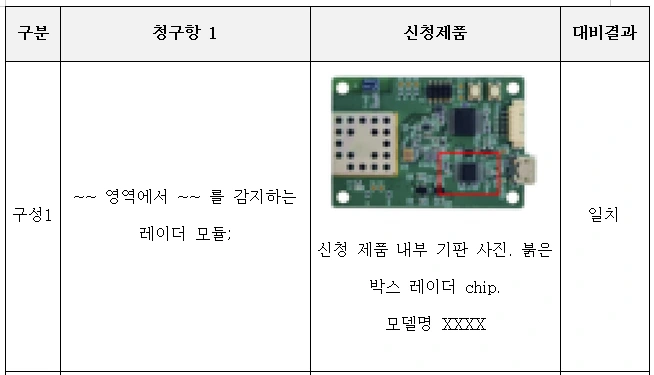 | 구분 | 청구항 1 | 신청제품 | 대비결과 |
|---|---|---|---|
| 구성1 | ~~ 영역에서 ~~ 를 감지하는 레이더 모듈; | 신청 제품 내부 기판 사진. 붉은 박스 레이더 chip. 모델명 XXXX | 일치 |