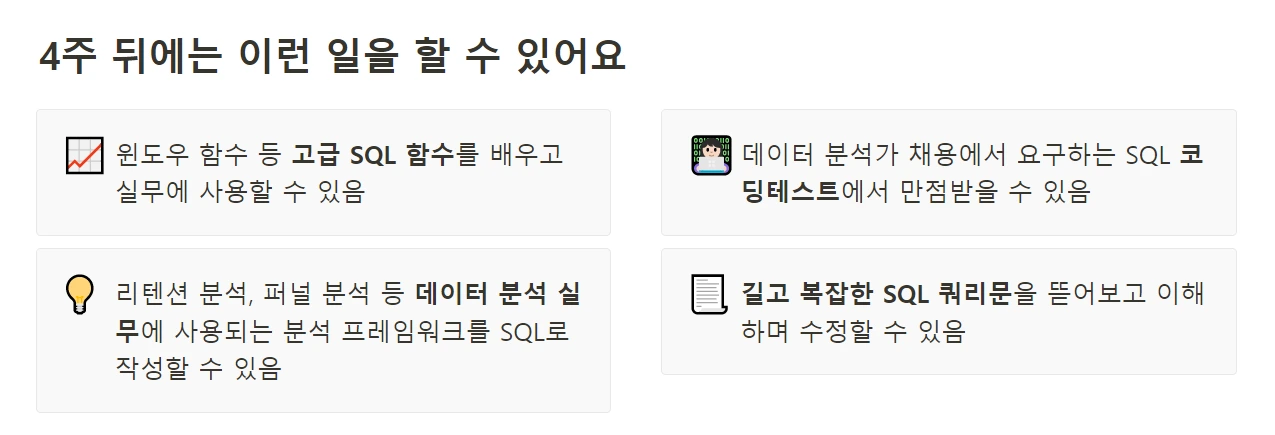 4주 뒤에는 이런 일을 할 수 있어요

윈도우 함수 등 고급 SQL 함수를 배우고 실무에 사용할 수 있음

리텐션 분석, 퍼널 분석 등 데이터 분석 실무에 사용되는 분석 프레임워크를 SQL로 작성할 수 있음

데이터 분석가 채용에서 요구하는 SQL 코딩테스트에서 만점받을 수 있음

길고 복잡한 SQL 쿼리문을 뜯어보고 이해하며 수정할 수 있음